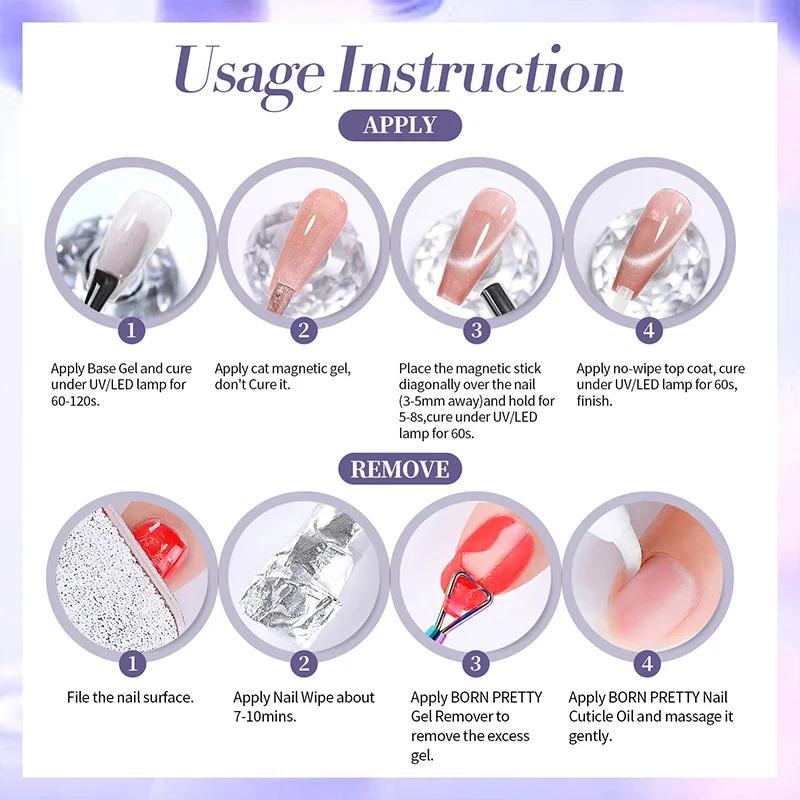 Usage Instruction

APPLY

1

Apply Base Gel and cure under UV/LED lamp for 60-120s.

2

Apply cat magnetic gel, don't Cure it.

3

Place the magnetic stick diagonally over the nail (3-5mm away)and hold for 5-8s,cure under UV/LED lamp for 60s.

4

Apply no-wipe top coat, cure under UV/LED lamp for 60s, finish.

REMOVE

1

File the nail surface.

2

Apply Nail Wipe about 7-10mins.

3

Apply BORN PRETTY Gel Remover to remove the excess gel.

4

Apply BORN PRETTY Nail Cuticle Oil and massage it gently.