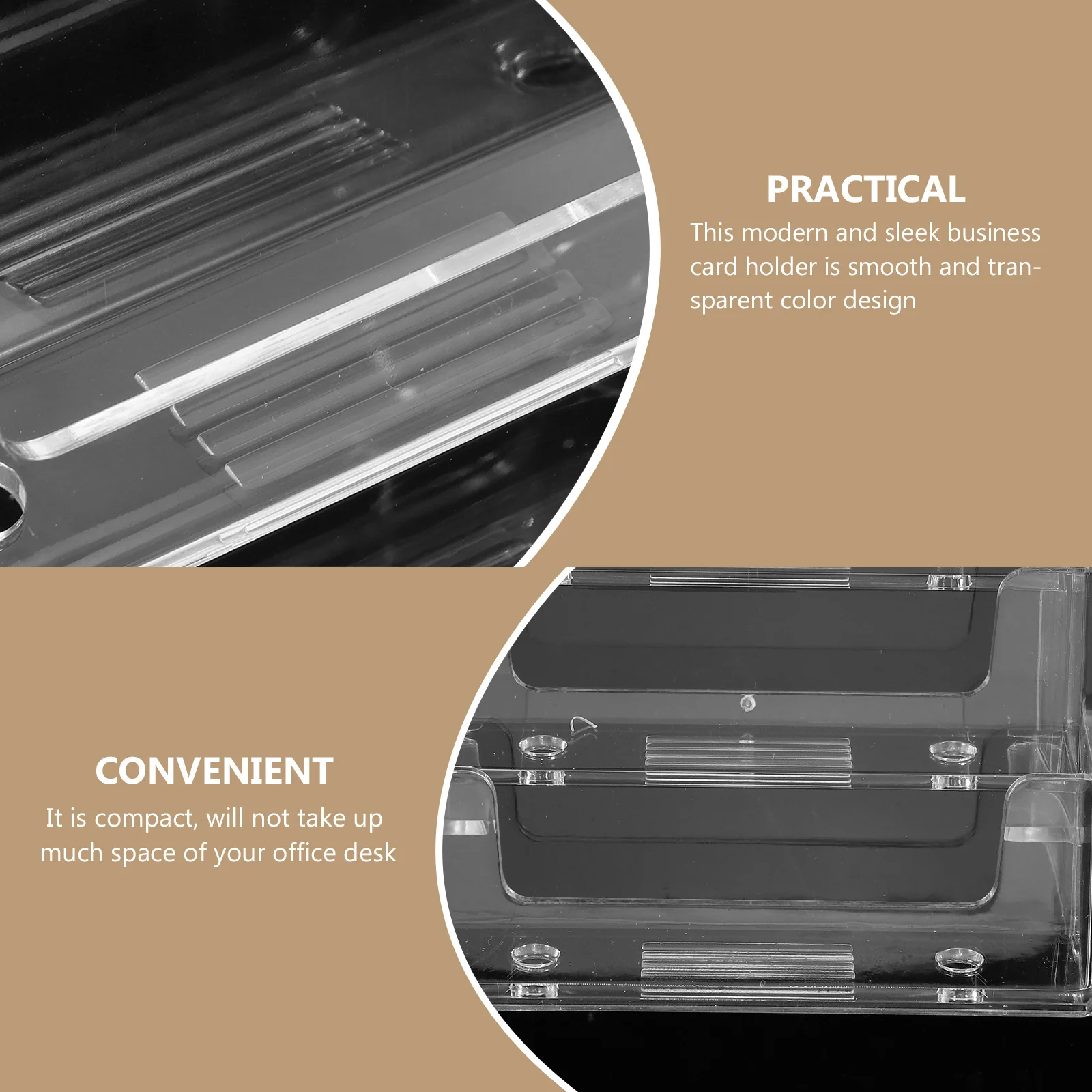 PRACTICAL
This modern and sleek business card holder is smooth and transparent color design

CONVENIENT
It is compact, will not take up much space of your office desk