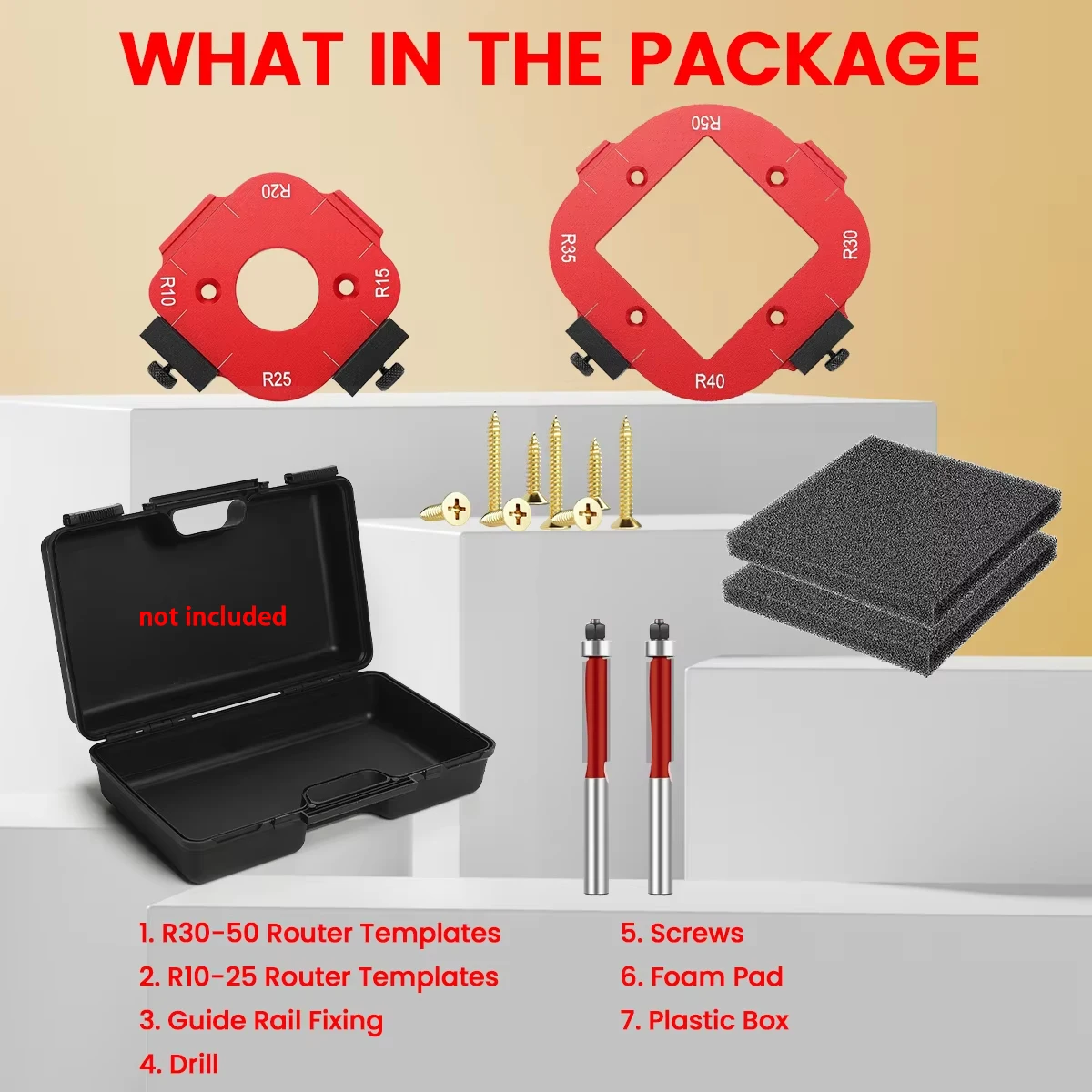 WHAT IN THE PACKAGE

R20
R10
R15
R25

R50
R35
R30
R40

not included

1. R30-50 Router Templates
2. R10-25 Router Templates
3. Guide Rail Fixing
4. Drill

5. Screws
6. Foam Pad
7. Plastic Box