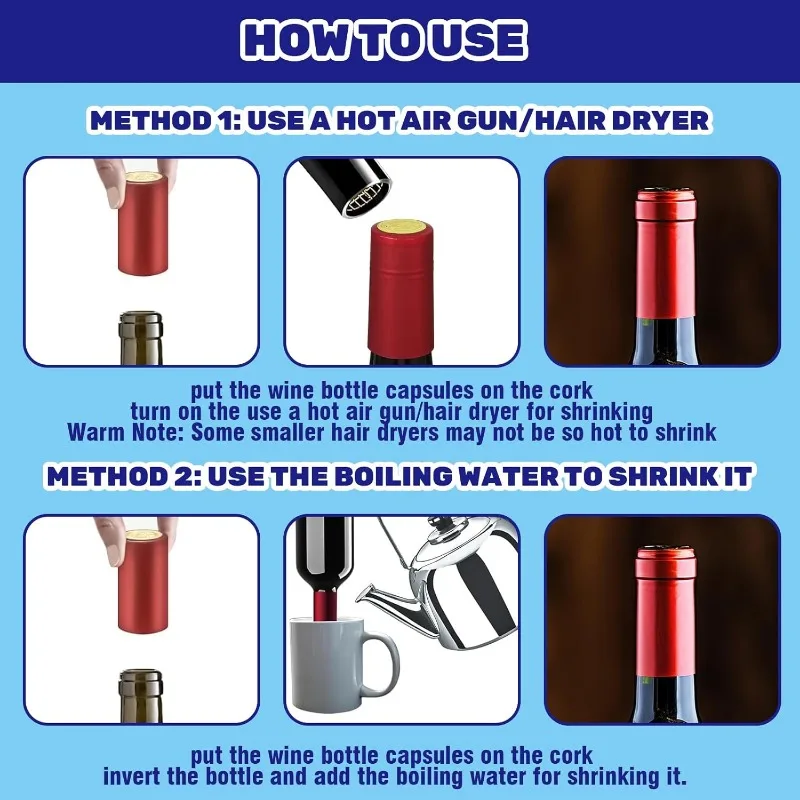 HOW TO USE

METHOD 1: USE A HOT AIR GUN/HAIR DRYER

put the wine bottle capsules on the cork
turn on the use a hot air gun/hair dryer for shrinking
Warm Note: Some smaller hair dryers may not be so hot to shrink

METHOD 2: USE THE BOILING WATER TO SHRINK IT

put the wine bottle capsules on the cork
invert the bottle and add the boiling water for shrinking it.