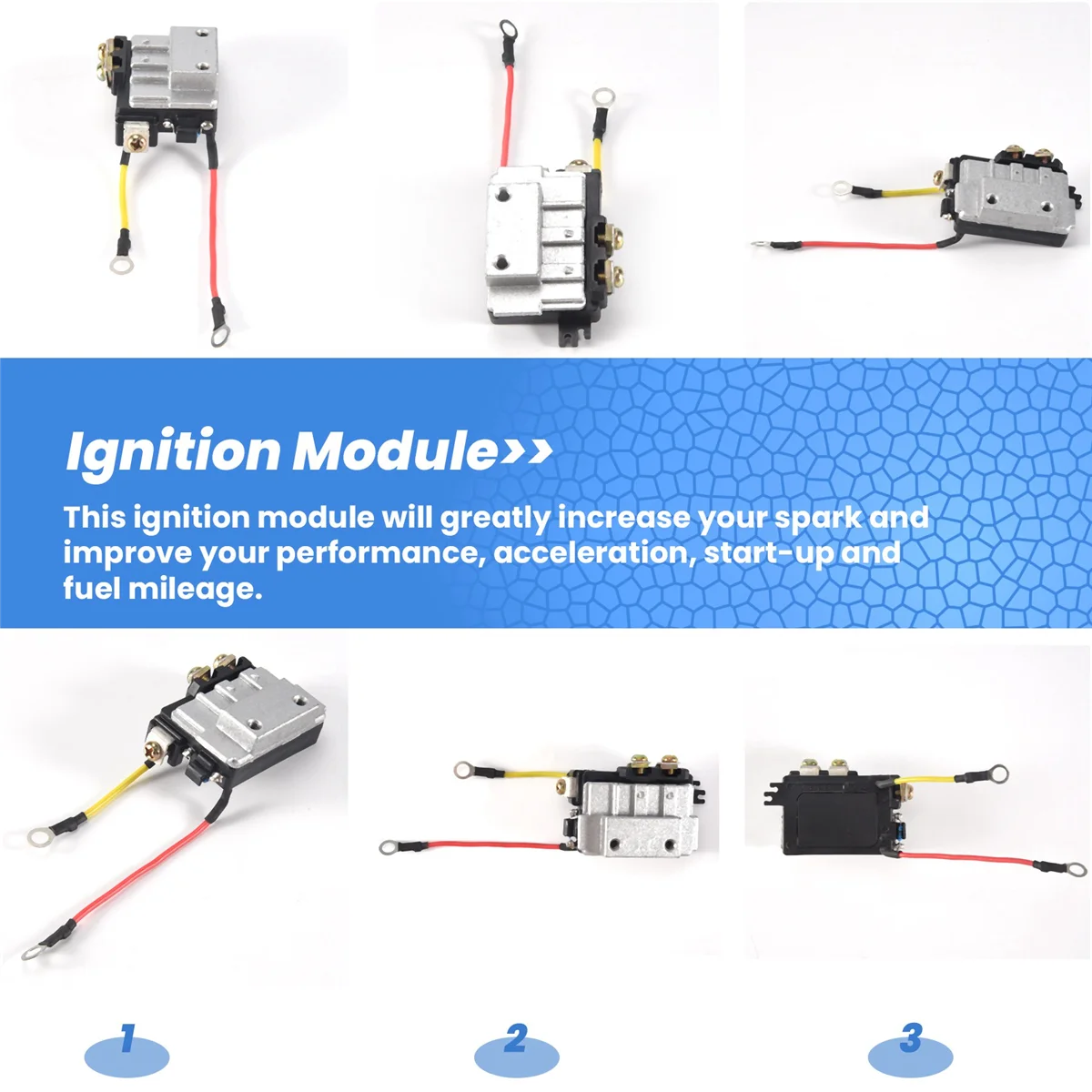 Ignition Module>>

This ignition module will greatly increase your spark and improve your performance, acceleration, start-up and fuel mileage.

1

2

3