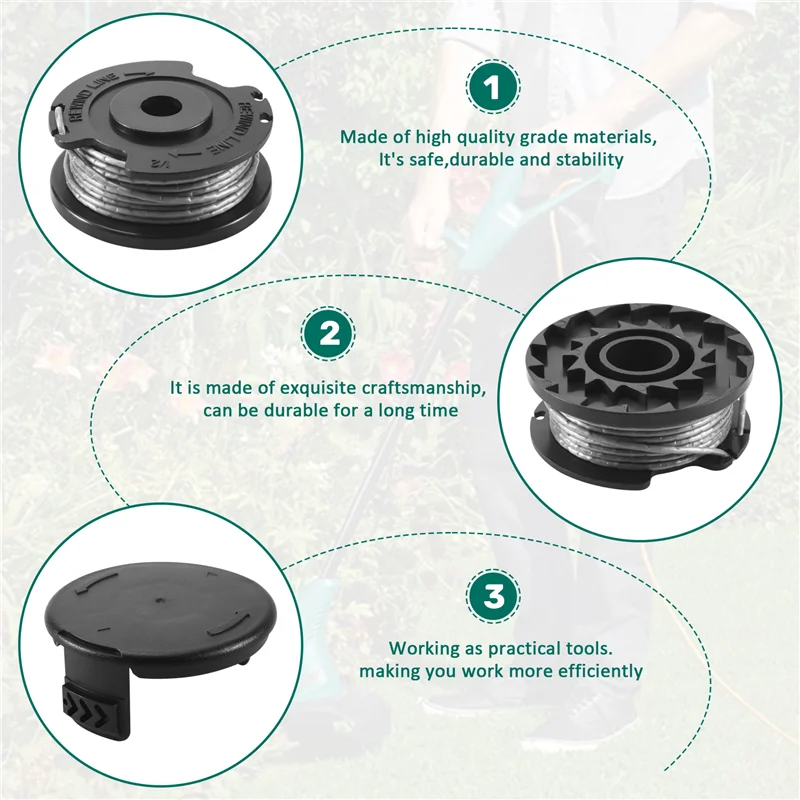 REWIND LINE

REWIND LINE

1/2

1

Made of high quality grade materials, It's safe,durable and stability

2

It is made of exquisite craftsmanship, can be durable for a long time

3

Working as practical tools. making you work more efficiently