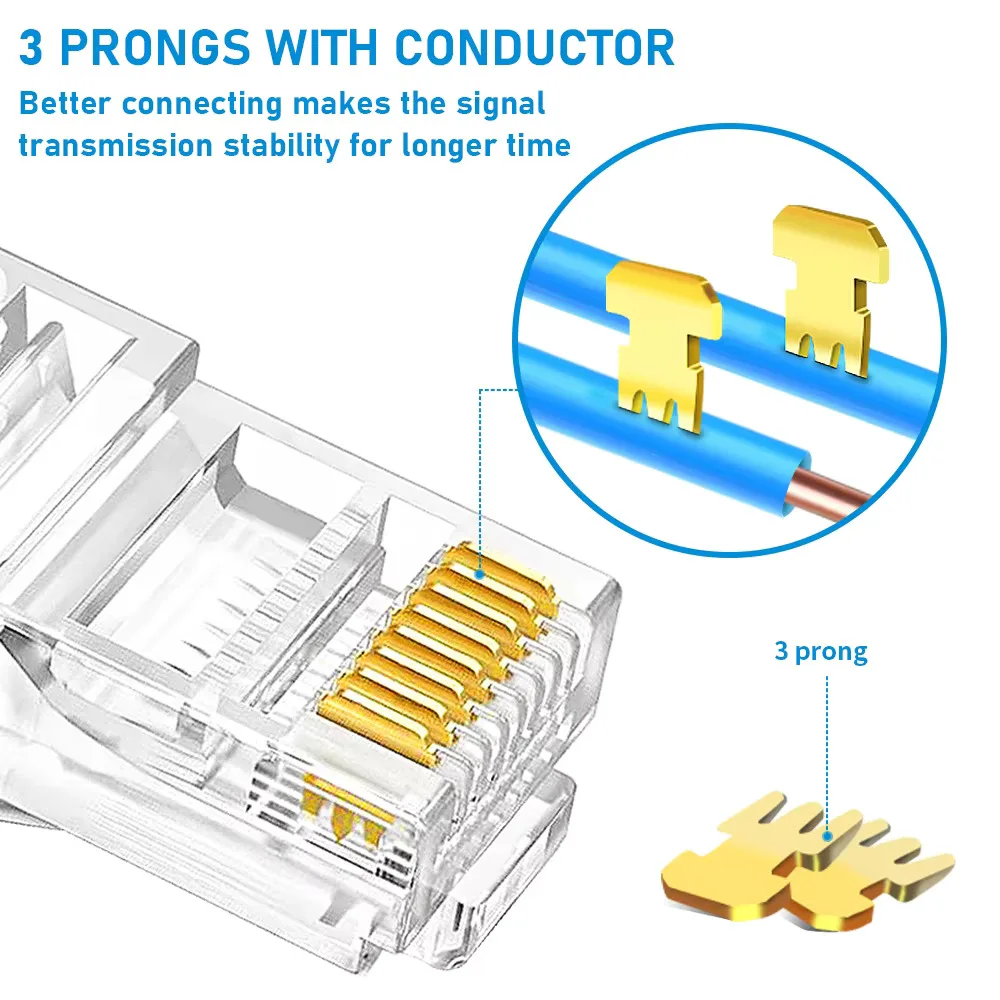 3 PRONGS WITH CONDUCTOR

Better connecting makes the signal transmission stability for longer time

3 prong