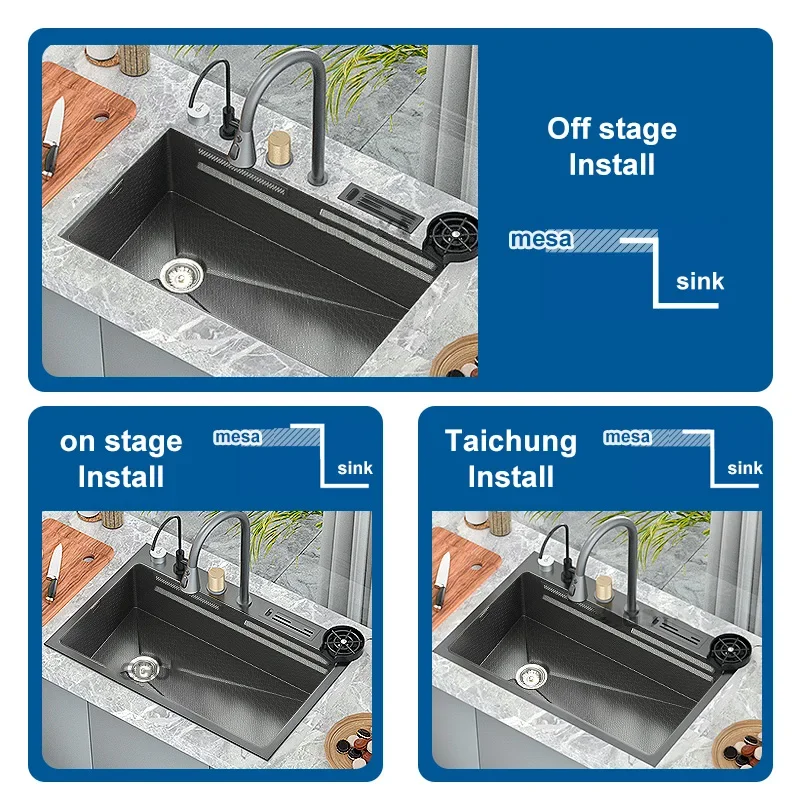 Off stage Install

mesa

sink

on stage Install

mesa

sink

Taichung Install

mesa

sink