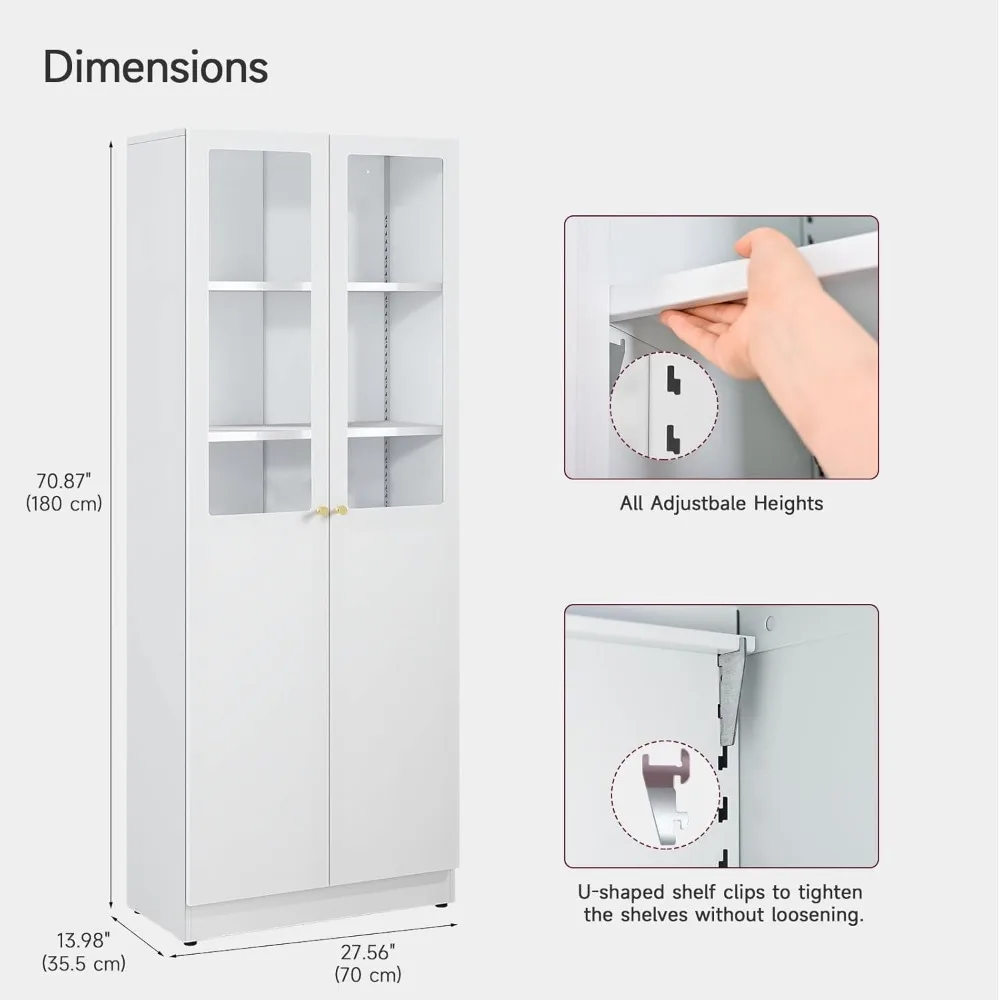 Dimensions

70.87"
(180 cm)

13.98"
(35.5 cm)

27.56"
(70 cm)

All Adjustbale Heights

U-shaped shelf clips to tighten the shelves without loosening.