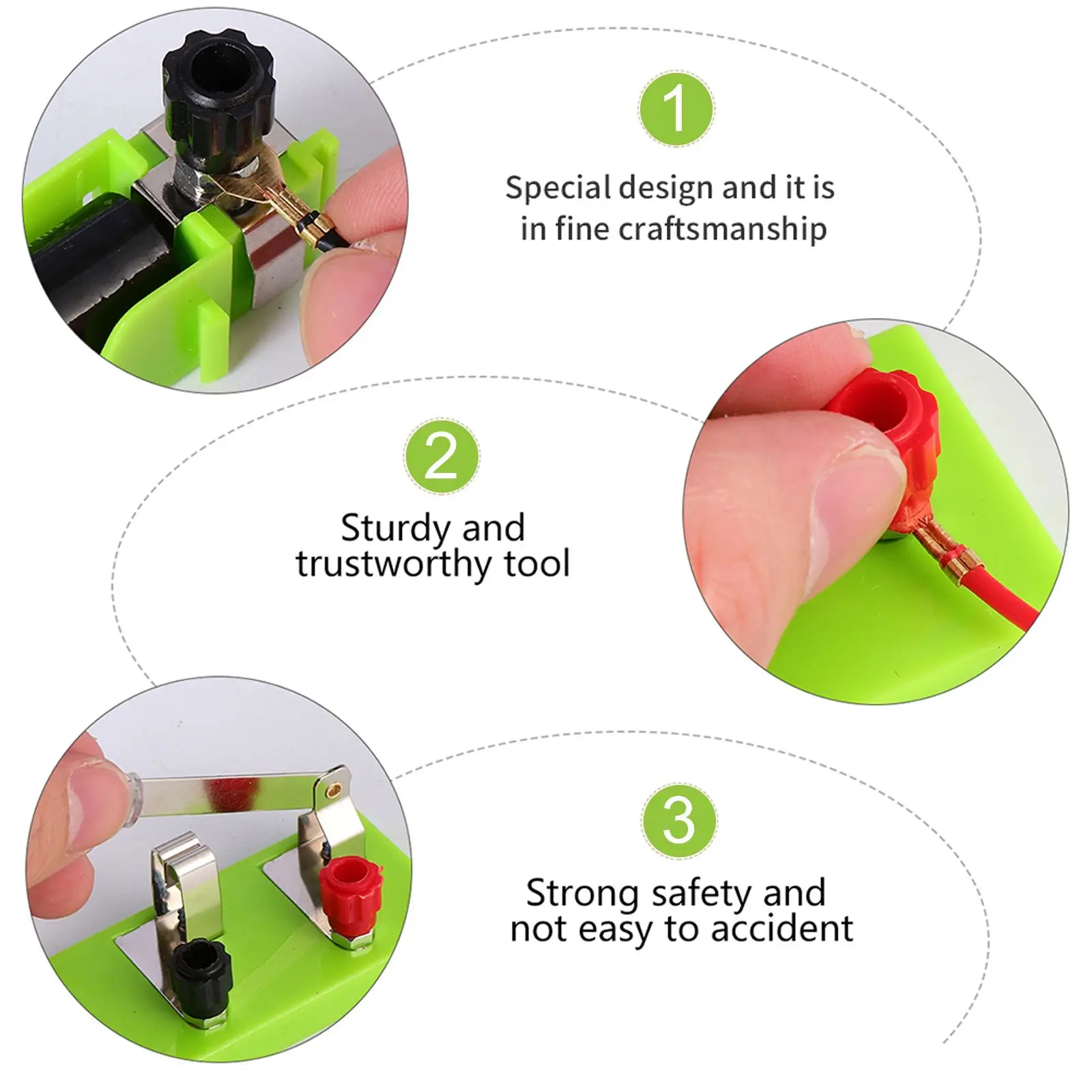 1

Special design and it is in fine craftsmanship

2

Sturdy and trustworthy tool

3

Strong safety and not easy to accident