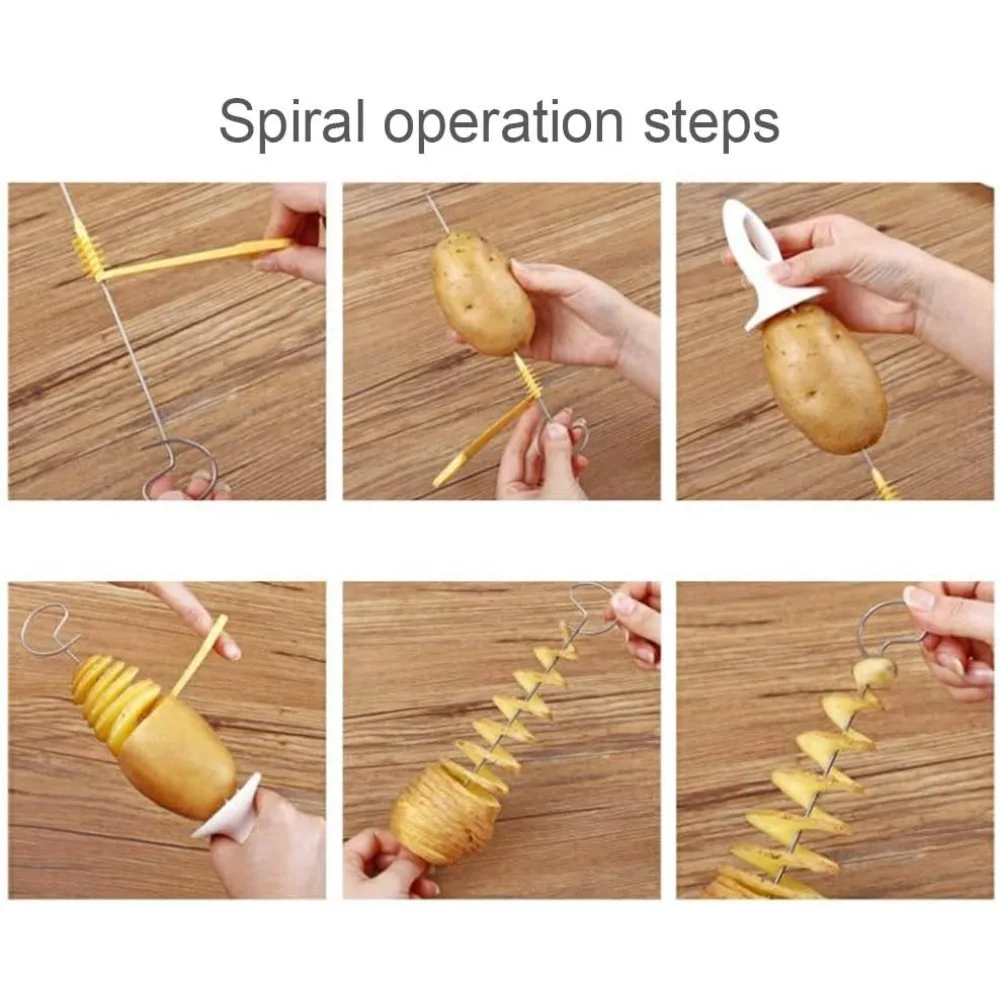 Spiral operation steps