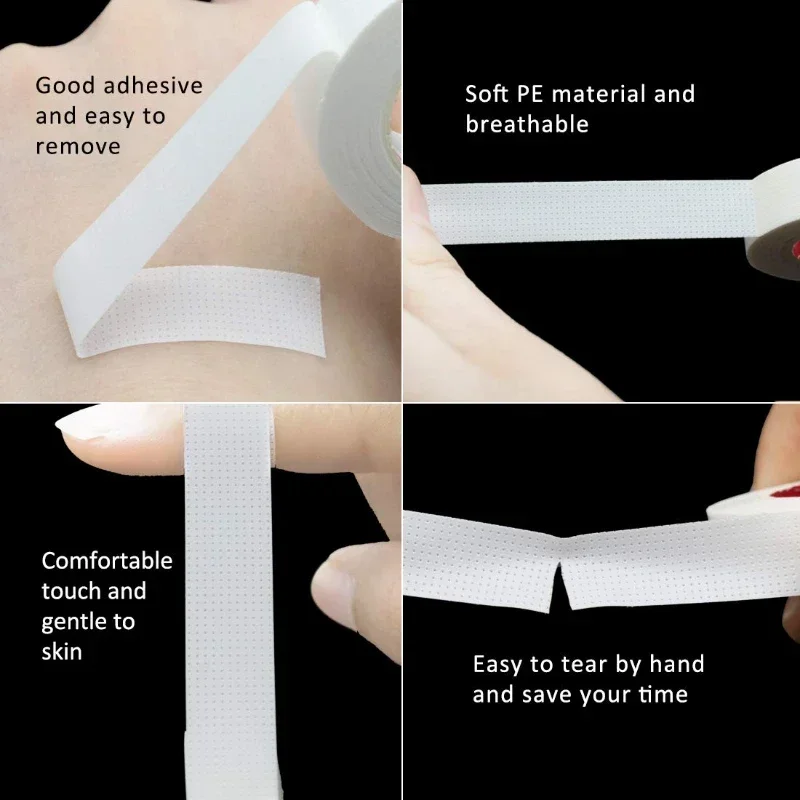 Good adhesive and easy to remove

Soft PE material and breathable

Comfortable touch and gentle to skin

Easy to tear by hand and save your time