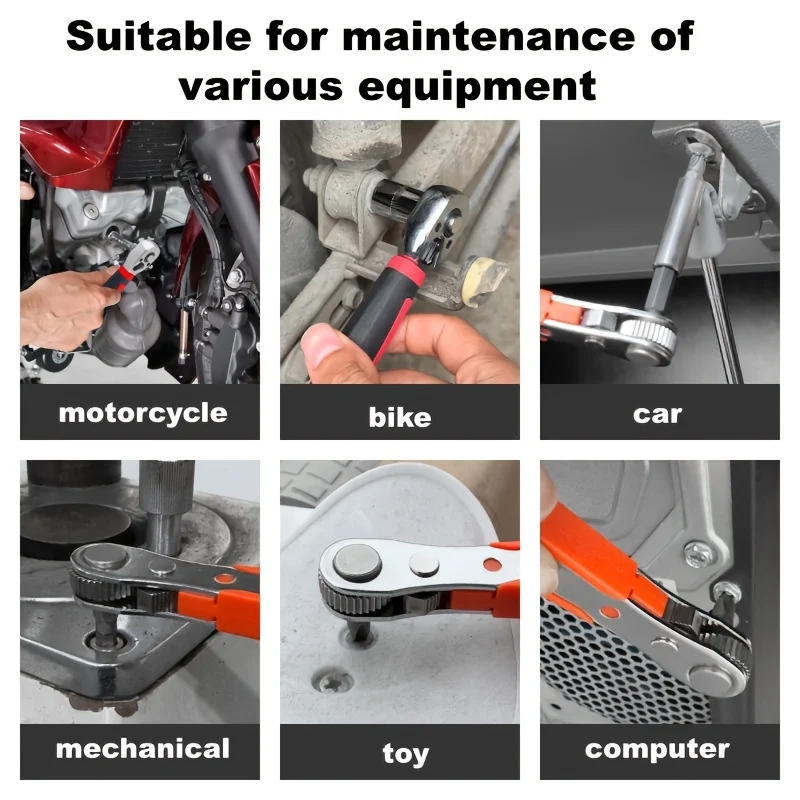 Suitable for maintenance of various equipment

motorcycle

bike

car

mechanical

toy

computer