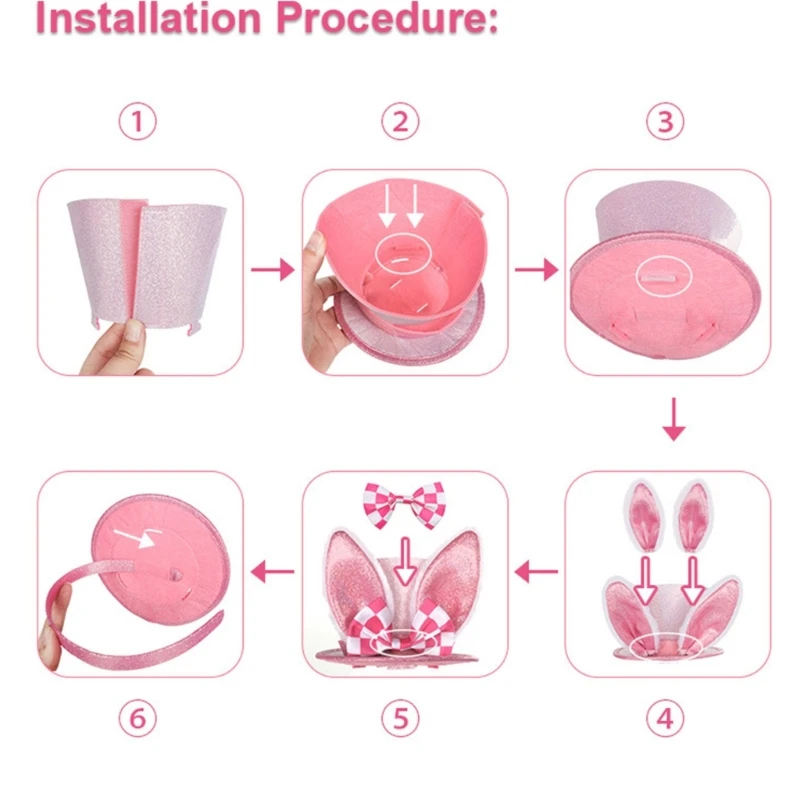 Installation Procedure:

①

②

③

④

⑤

⑥