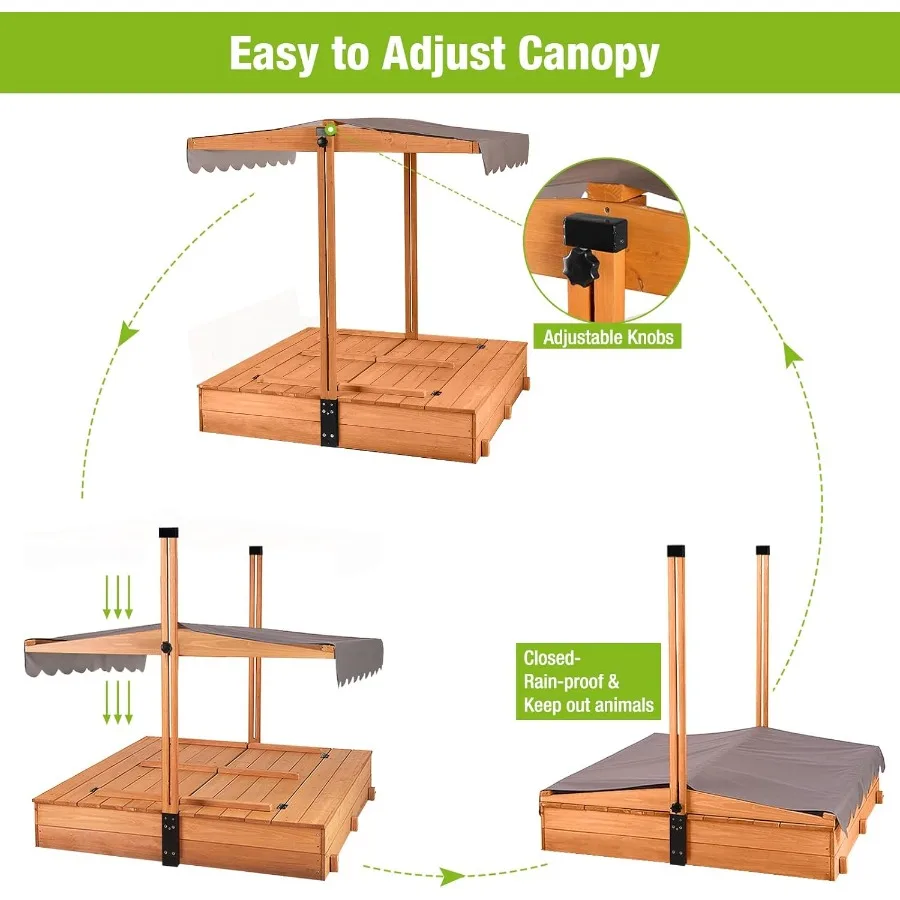 Easy to Adjust Canopy

Adjustable Knobs

Closed-
Rain-proof &
Keep out animals