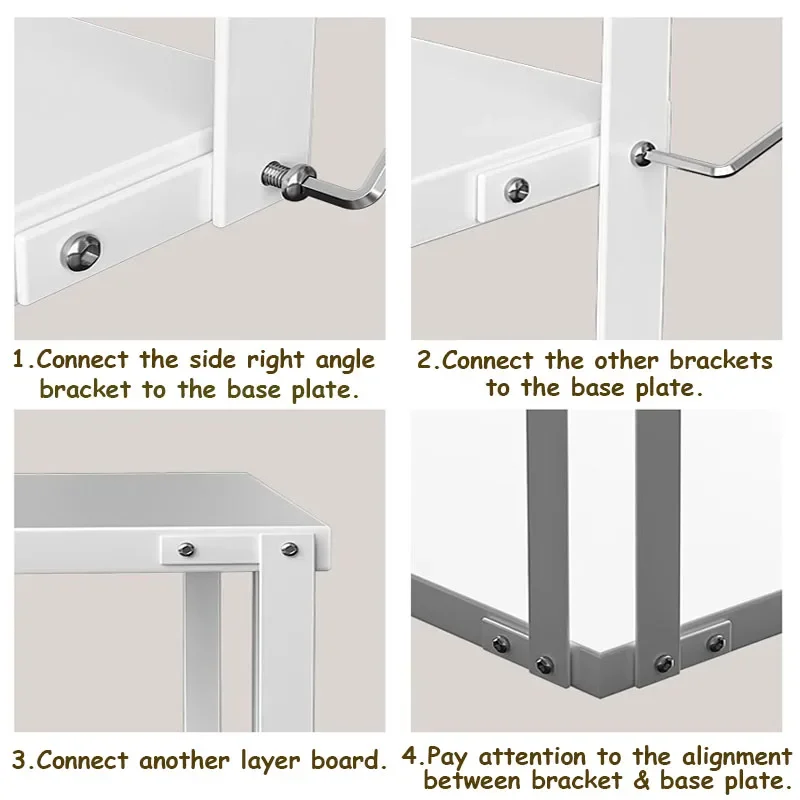 1.Connect the side right angle bracket to the base plate.

2.Connect the other brackets to the base plate.

3.Connect another layer board.

4.Pay attention to the alignment between bracket & base plate.