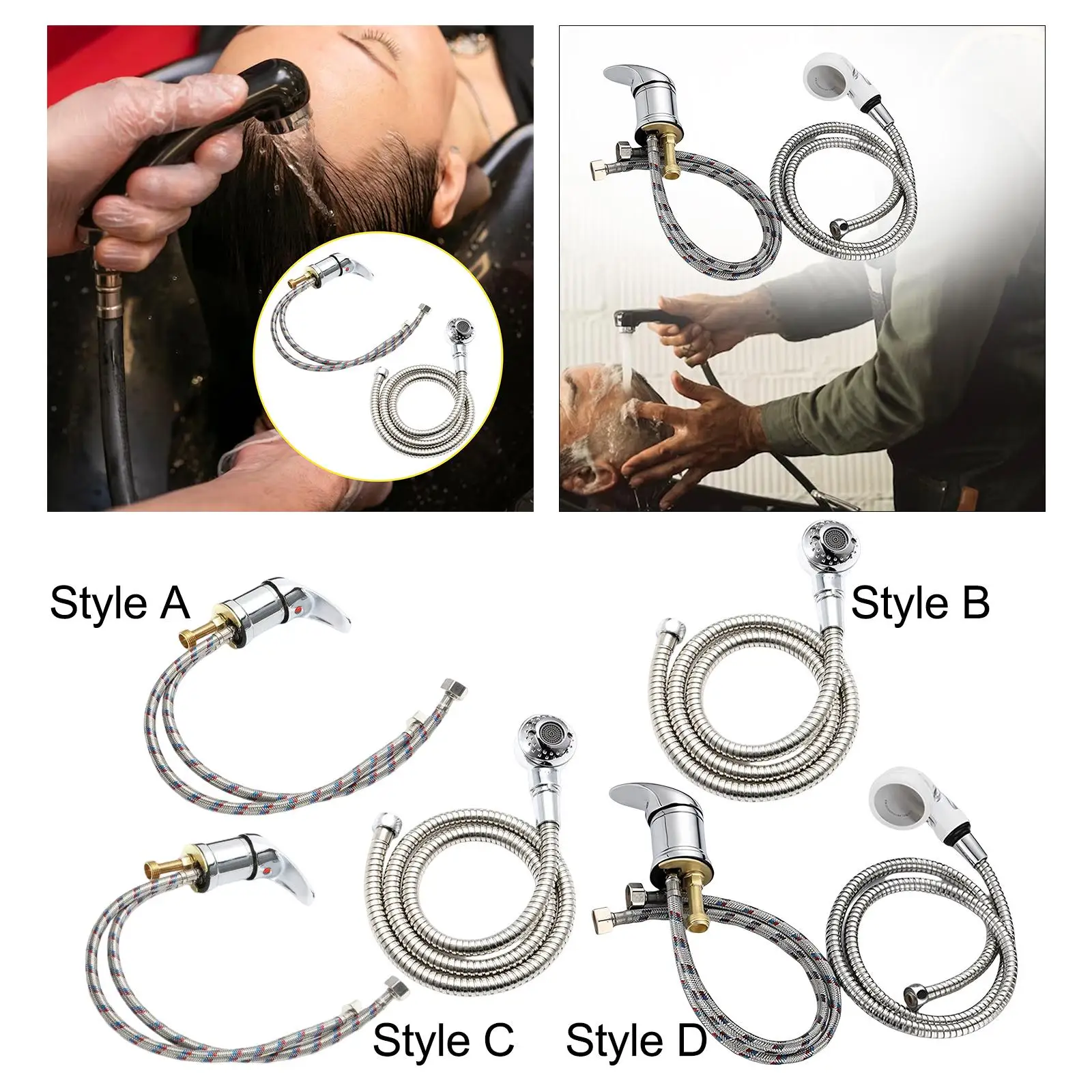 Style A

Style B

Style C

Style D