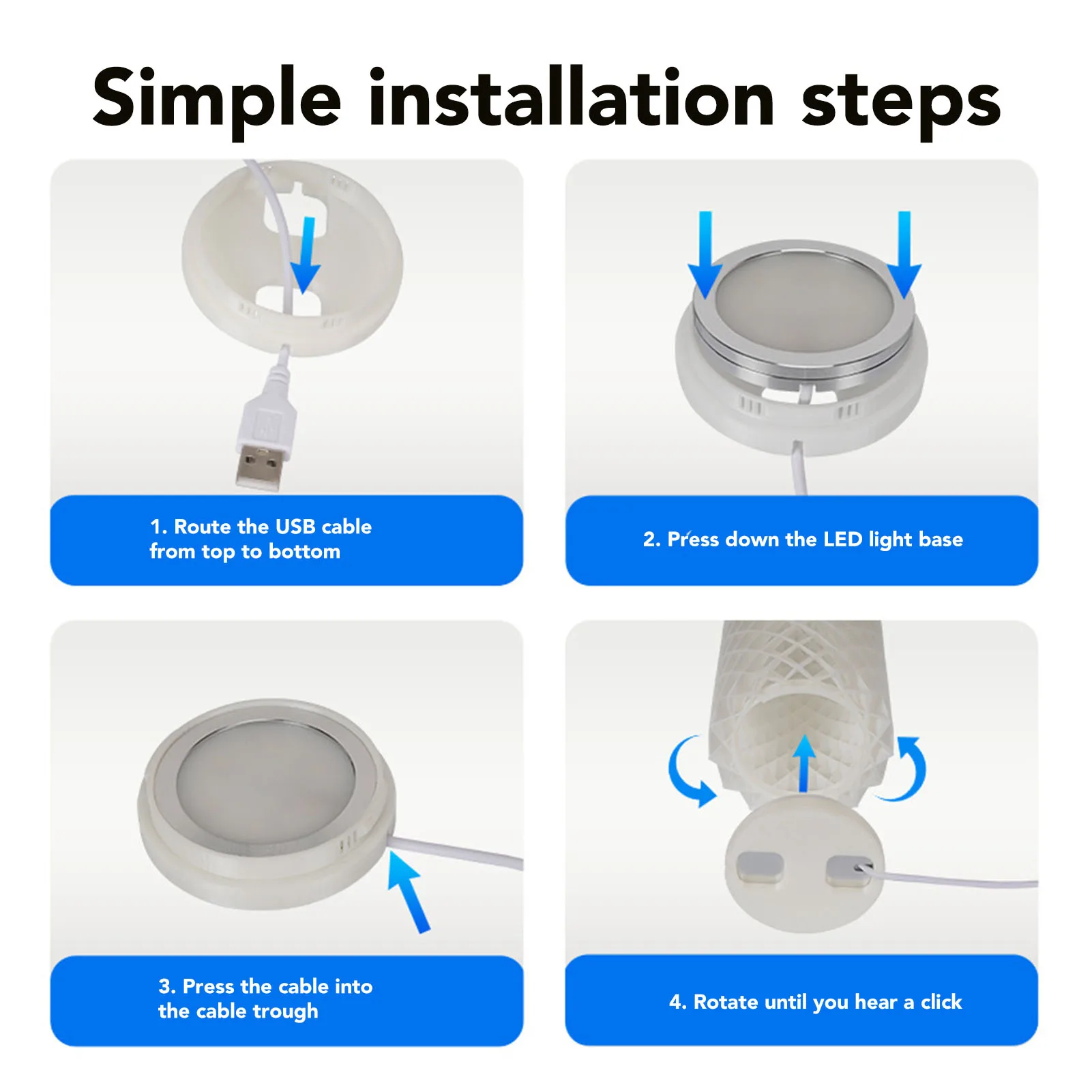 Simple installation steps

1. Route the USB cable from top to bottom

2. Press down the LED light base

3. Press the cable into the cable trough

4. Rotate until you hear a click