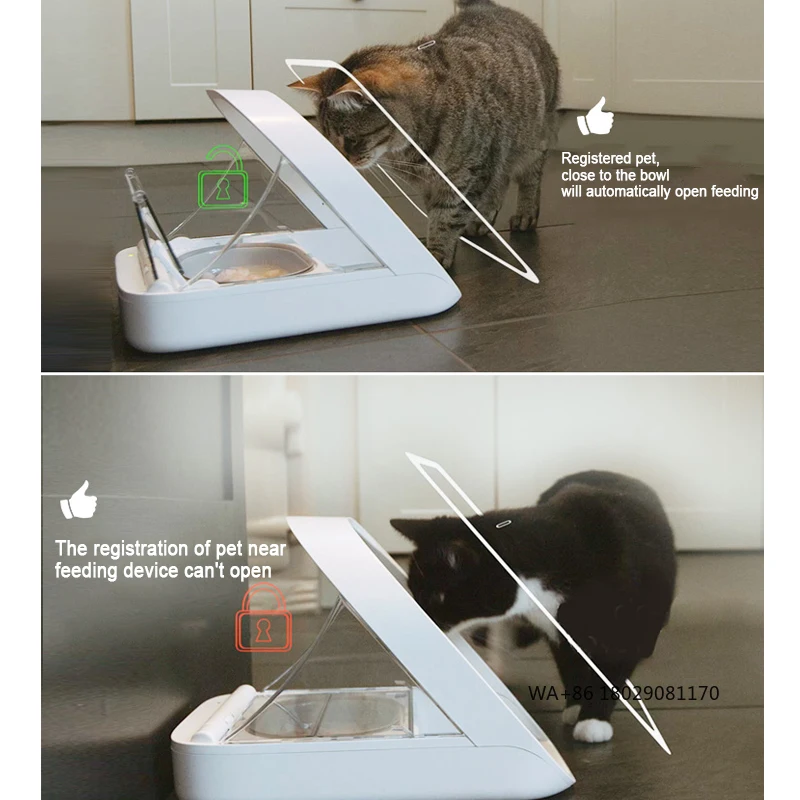 Registered pet, close to the bowl will automatically open feeding

The registration of pet near feeding device can't open

WA+86 18029081170