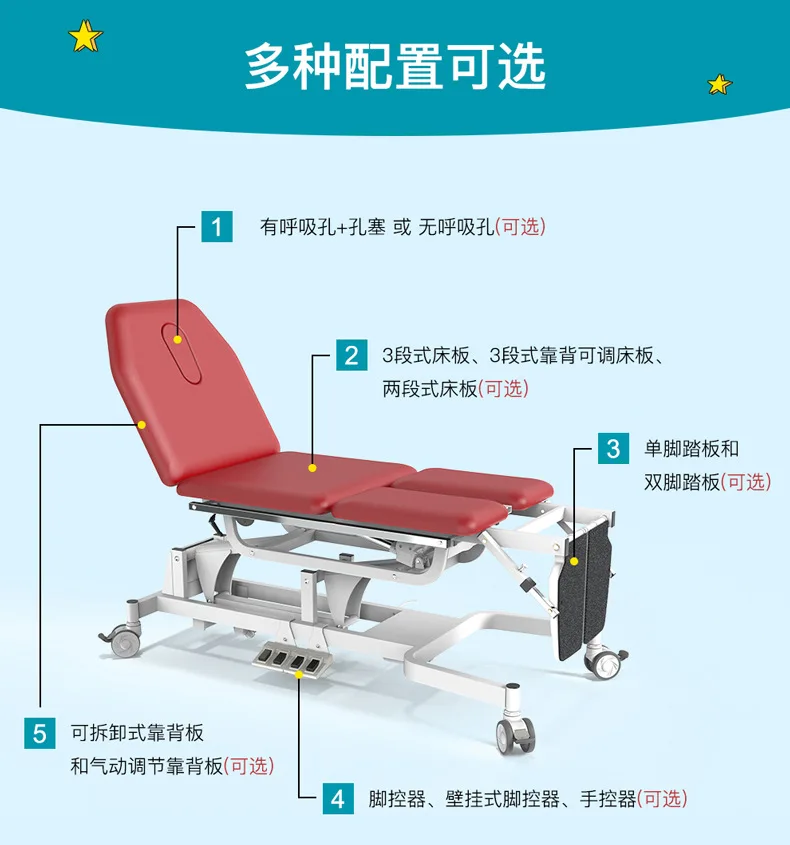 多种配置可选

1 有呼吸孔+孔塞 或 无呼吸孔(可选)

2 3段式床板、3段式靠背可调床板、两段式床板(可选)

3 单脚踏板和双脚踏板(可选)

5 可拆卸式靠背板和气动调节靠背板(可选)

4 脚控器、壁挂式脚控器、手控器(可选)