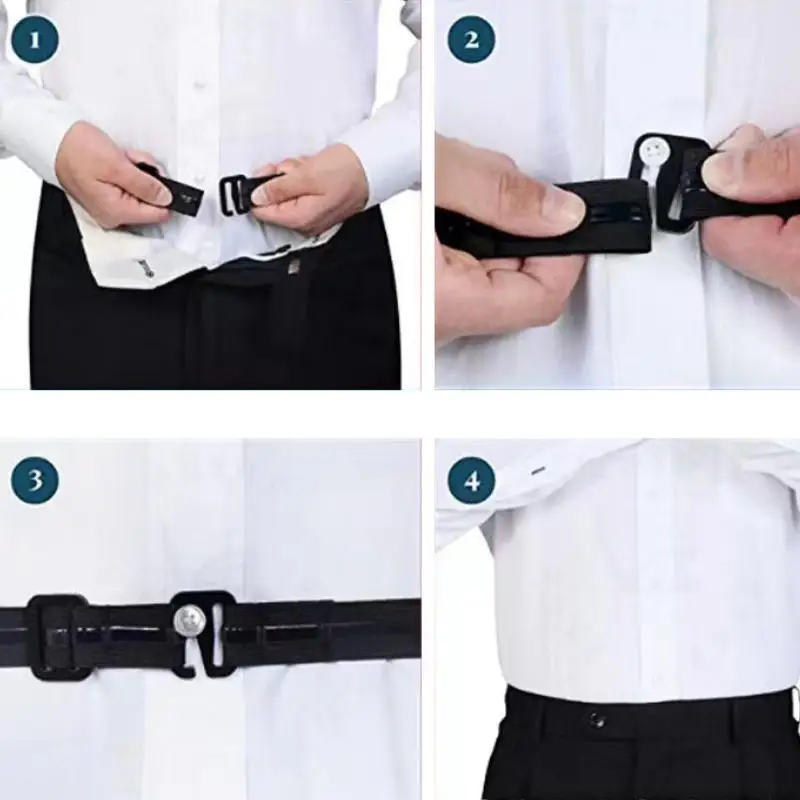 1

2

3

4