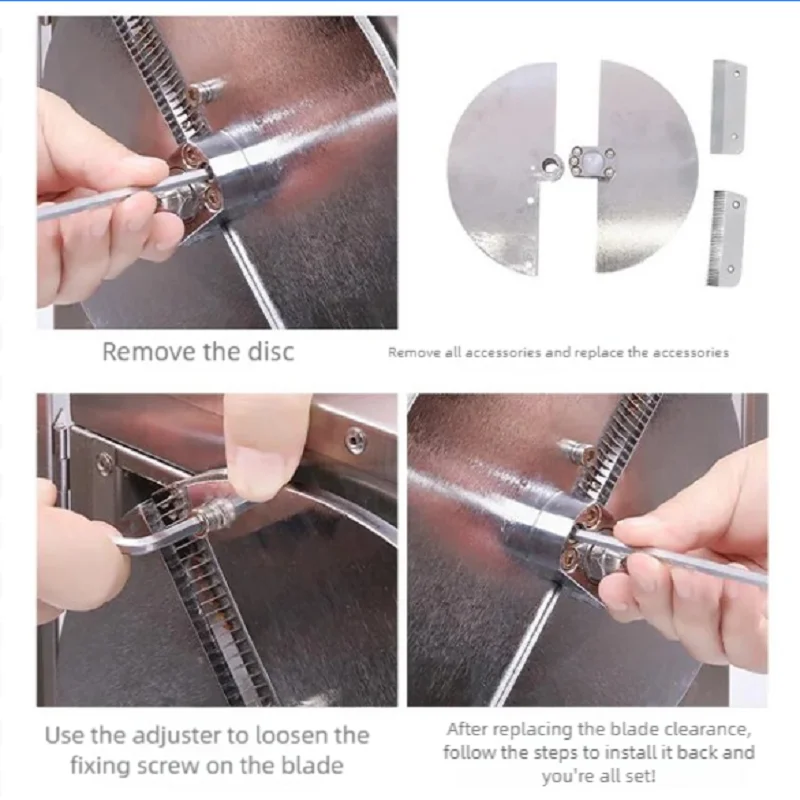 Remove the disc

Remove all accessories and replace the accessories

Use the adjuster to loosen the fixing screw on the blade

After replacing the blade clearance, follow the steps to install it back and you're all set!