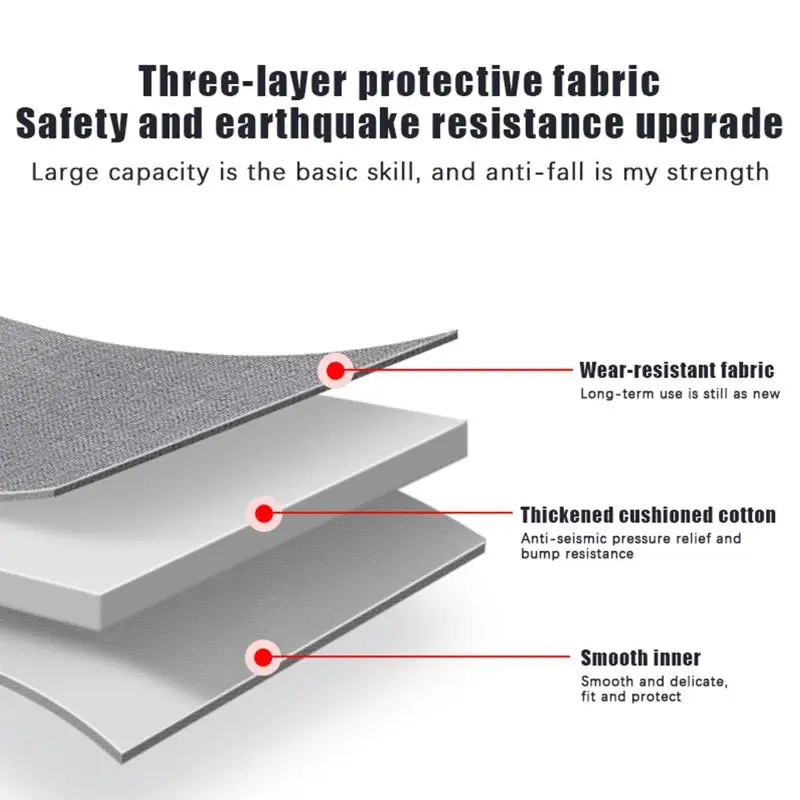 Three-layer protective fabric
Safety and earthquake resistance upgrade

Large capacity is the basic skill, and anti-fall is my strength

Wear-resistant fabric
Long-term use is still as new

Thickened cushioned cotton
Anti-seismic pressure relief and bump resistance

Smooth inner
Smooth and delicate, fit and protect