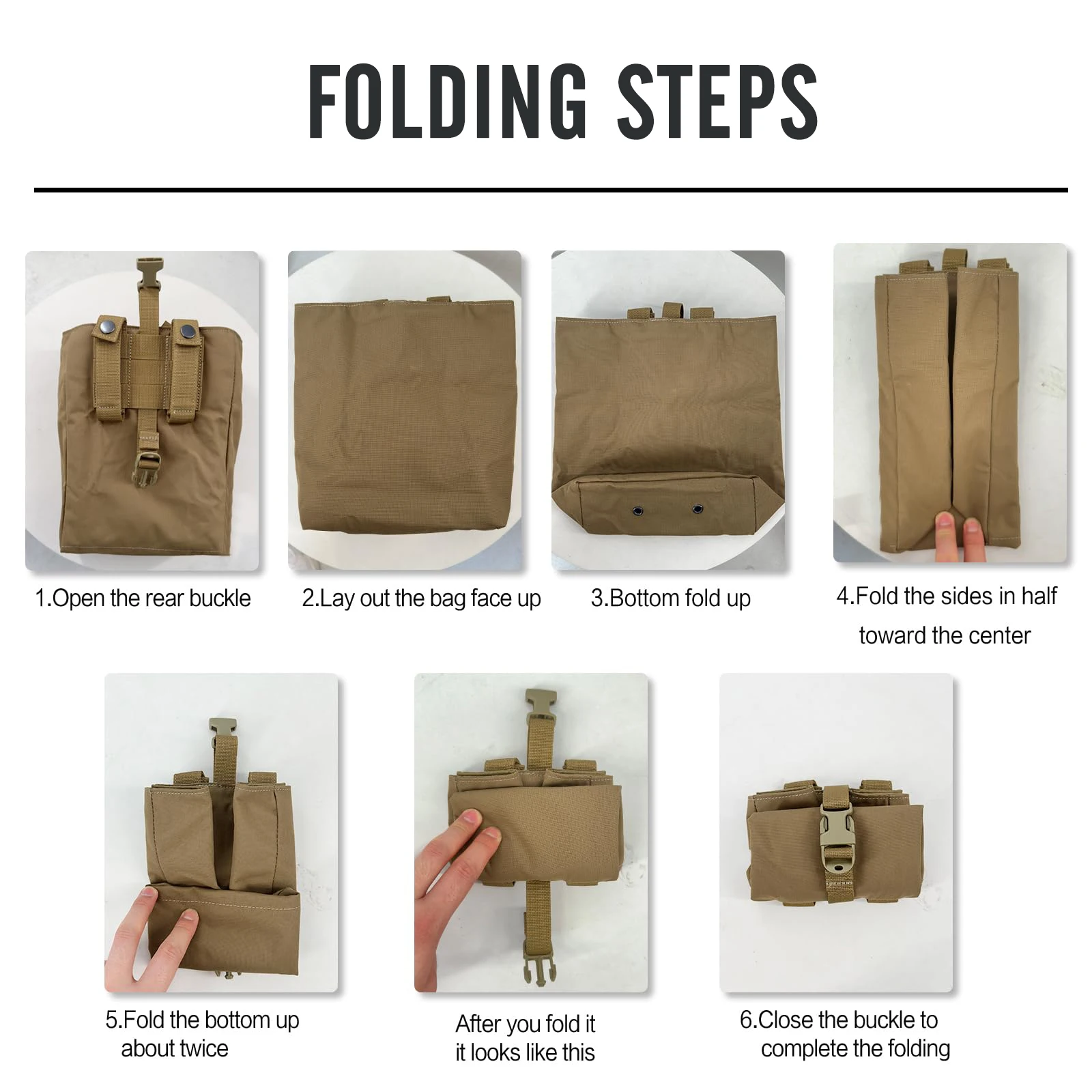 FOLDING STEPS

1.Open the rear buckle

2.Lay out the bag face up

3.Bottom fold up

4.Fold the sides in half toward the center

5.Fold the bottom up about twice

After you fold it it looks like this

6.Close the buckle to complete the folding