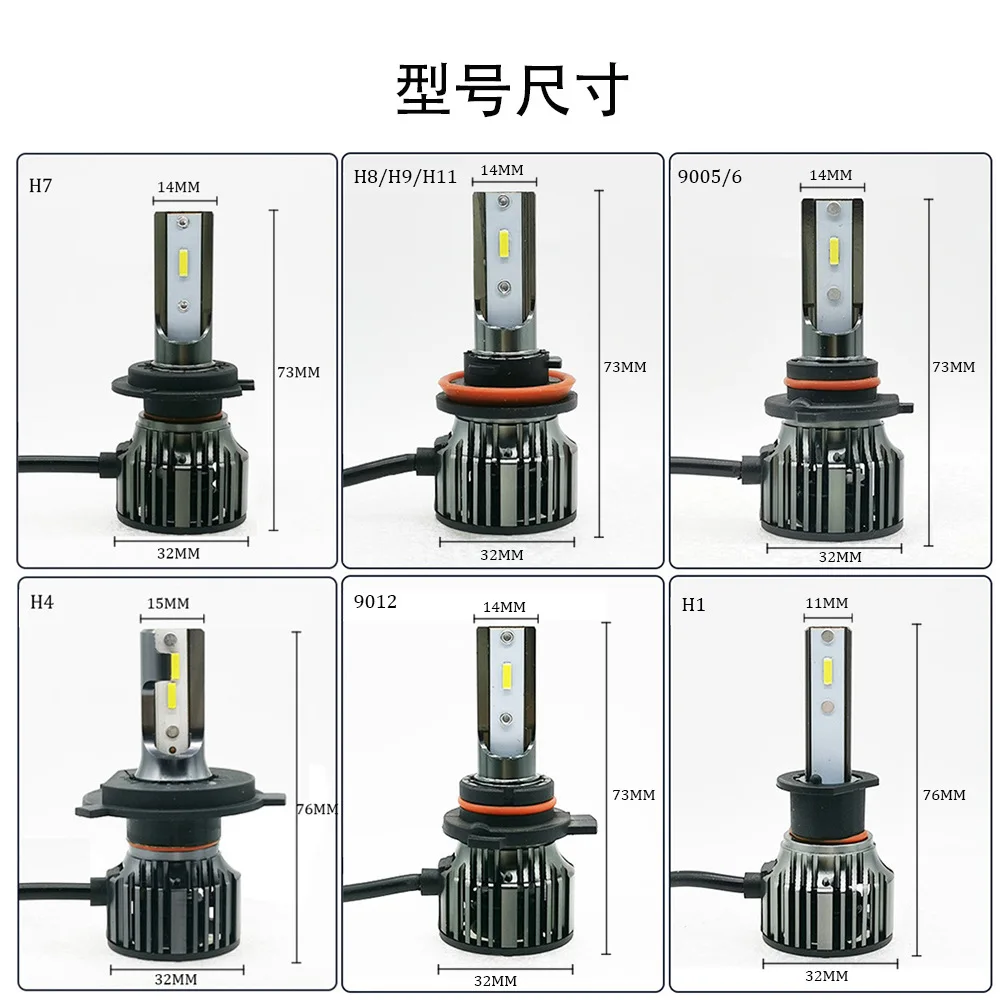 型号尺寸

H7
14MM
73MM
32MM

H8/H9/H11
14MM
73MM
32MM

9005/6
14MM
73MM
32MM

H4
15MM
76MM
32MM

9012
14MM
73MM
32MM

H1
11MM
76MM
32MM