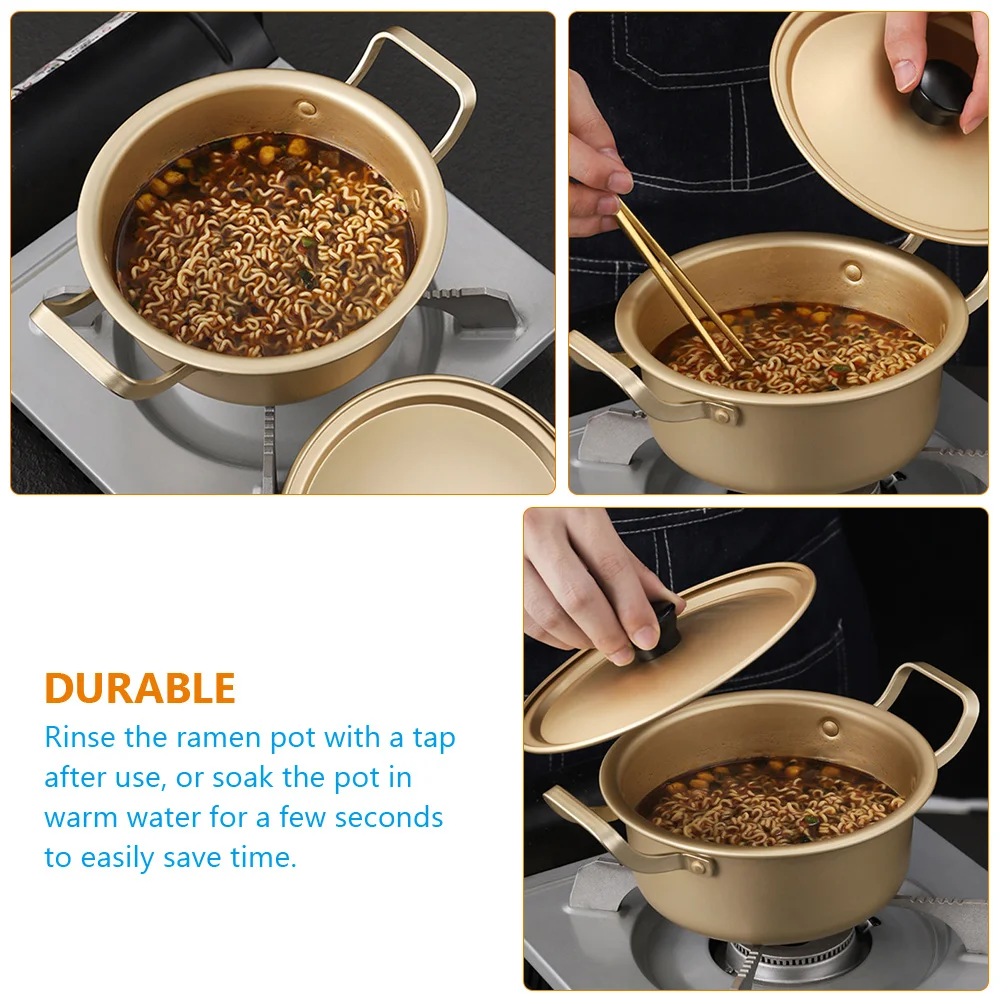 DURABLE

Rinse the ramen pot with a tap after use, or soak the pot in warm water for a few seconds to easily save time.