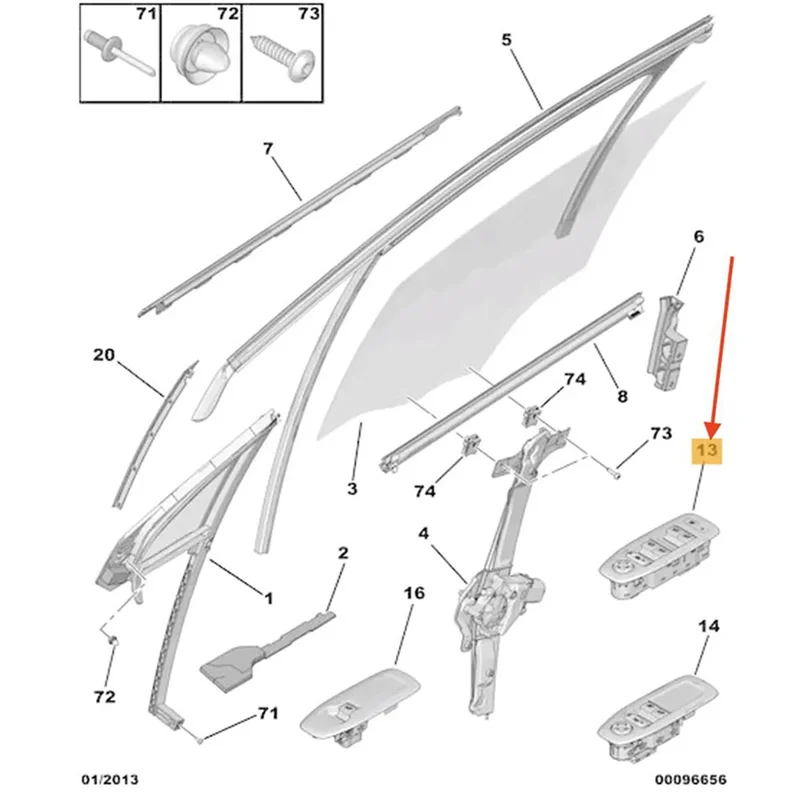 71
72
73
5
7
6
20
74
8
73
13
3
74
4
2
1
16
14
72
71
01/2013
00096656