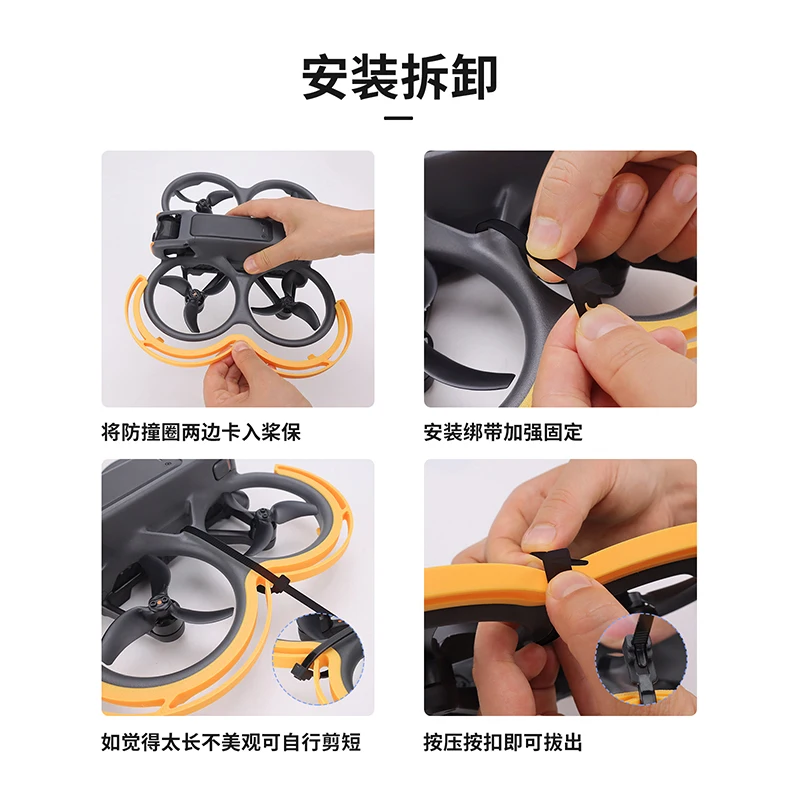 安装拆卸

将防撞圈两边卡入桨保

安装绑带加强固定

如觉得太长不美观可自行剪短

按压按扣即可拔出