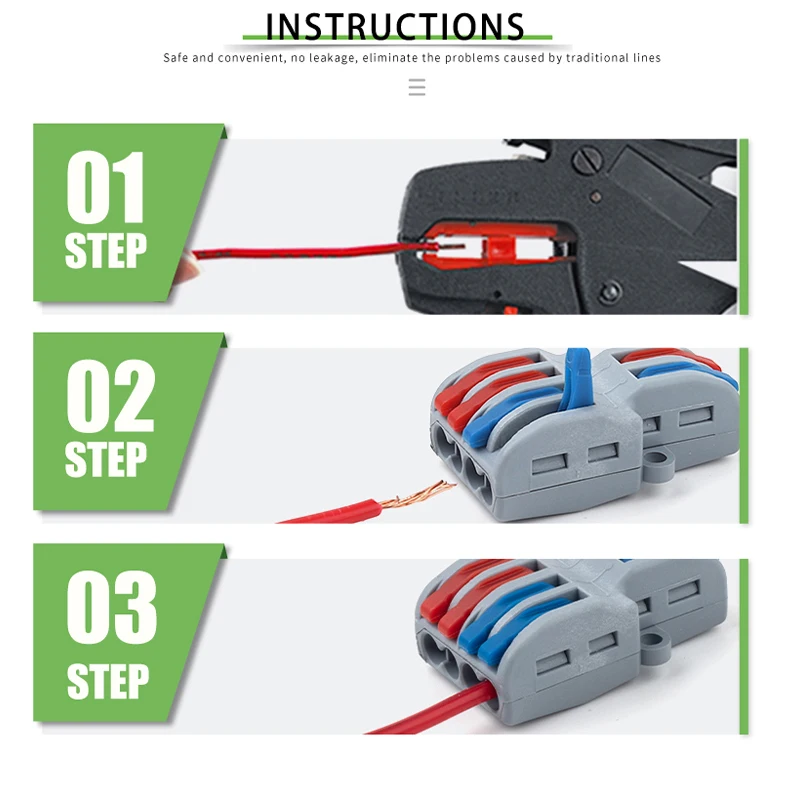 INSTRUCTIONS

Safe and convenient, no leakage, eliminate the problems caused by traditional lines

01
STEP

02
STEP

03
STEP