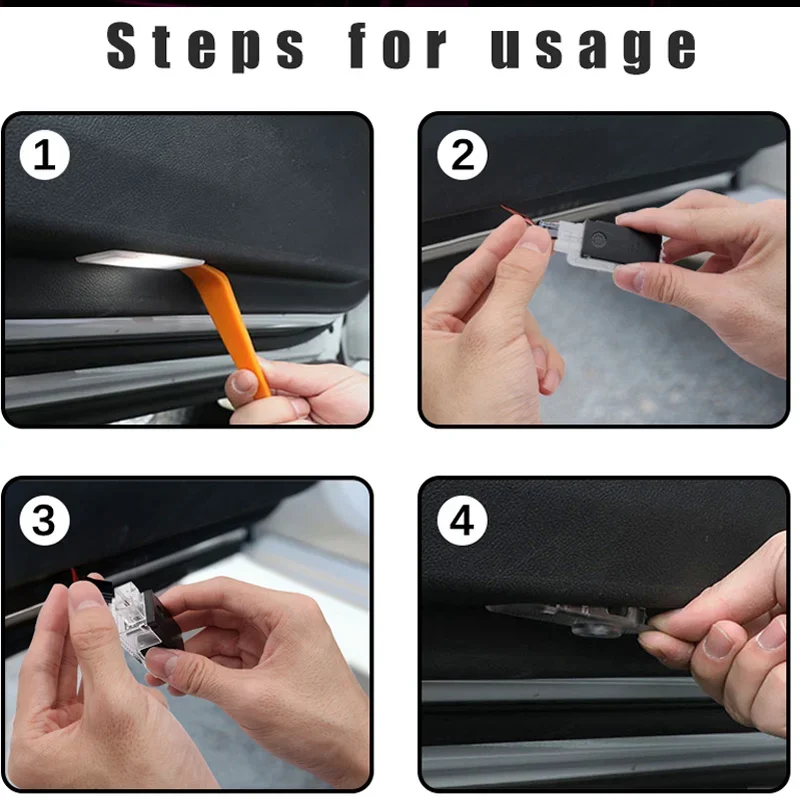 Steps for usage

1

2

3

4