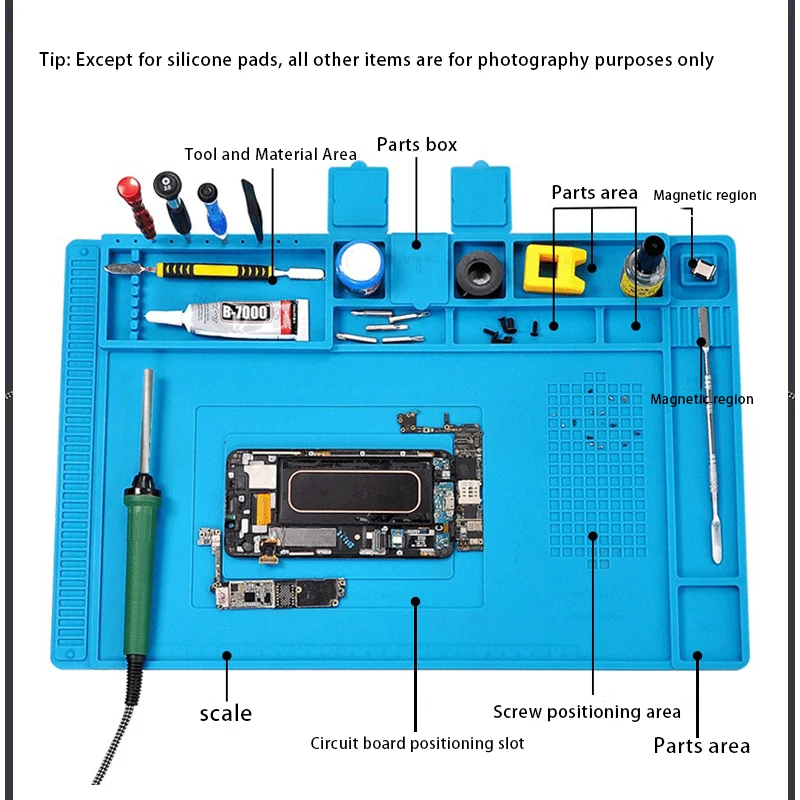 Tip: Except for silicone pads, all other items are for photography purposes only

Tool and Material Area

Parts box

Parts area

Magnetic region

B-7000

Magnetic region

scale

Circuit board positioning slot

Screw positioning area

Parts area