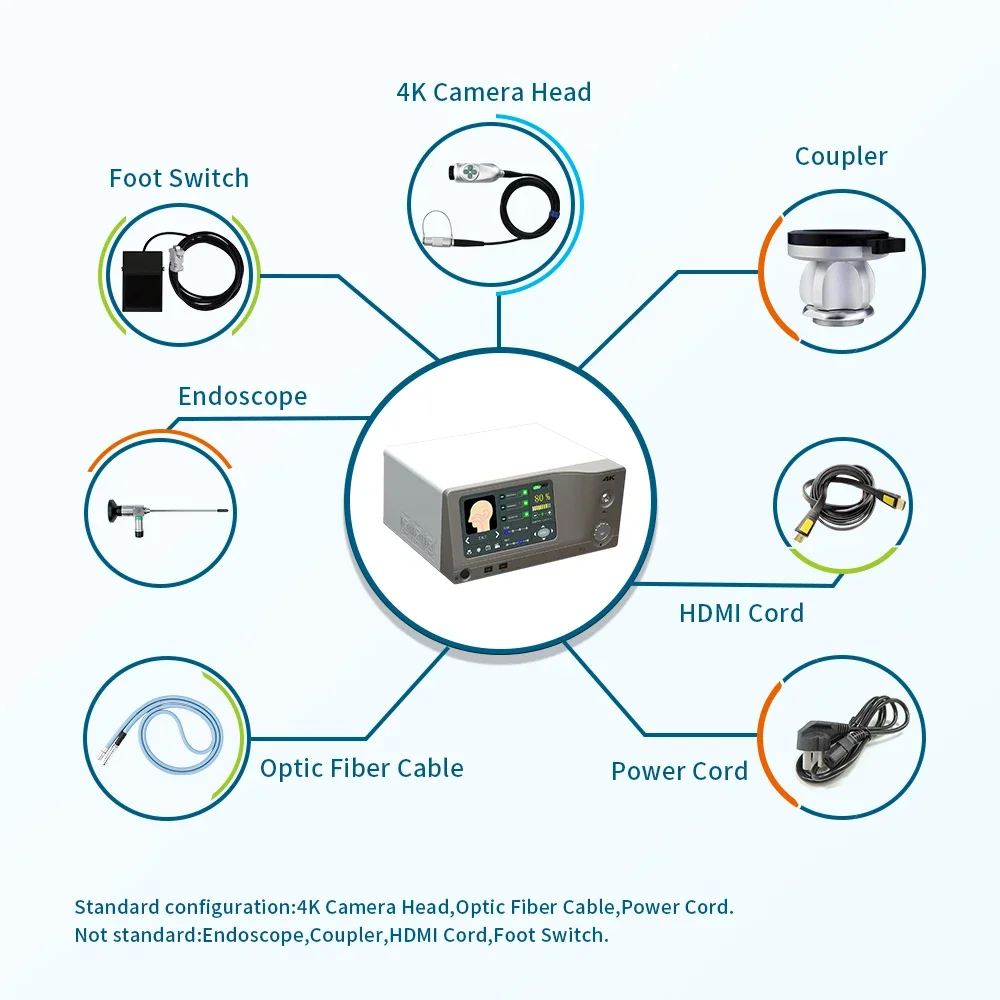 4K Camera Head

Foot Switch

Coupler

Endoscope

4K

80 %

HDMI Cord

Optic Fiber Cable

Power Cord

Standard configuration:4K Camera Head,Optic Fiber Cable,Power Cord.
Not standard:Endoscope,Coupler,HDMI Cord,Foot Switch.