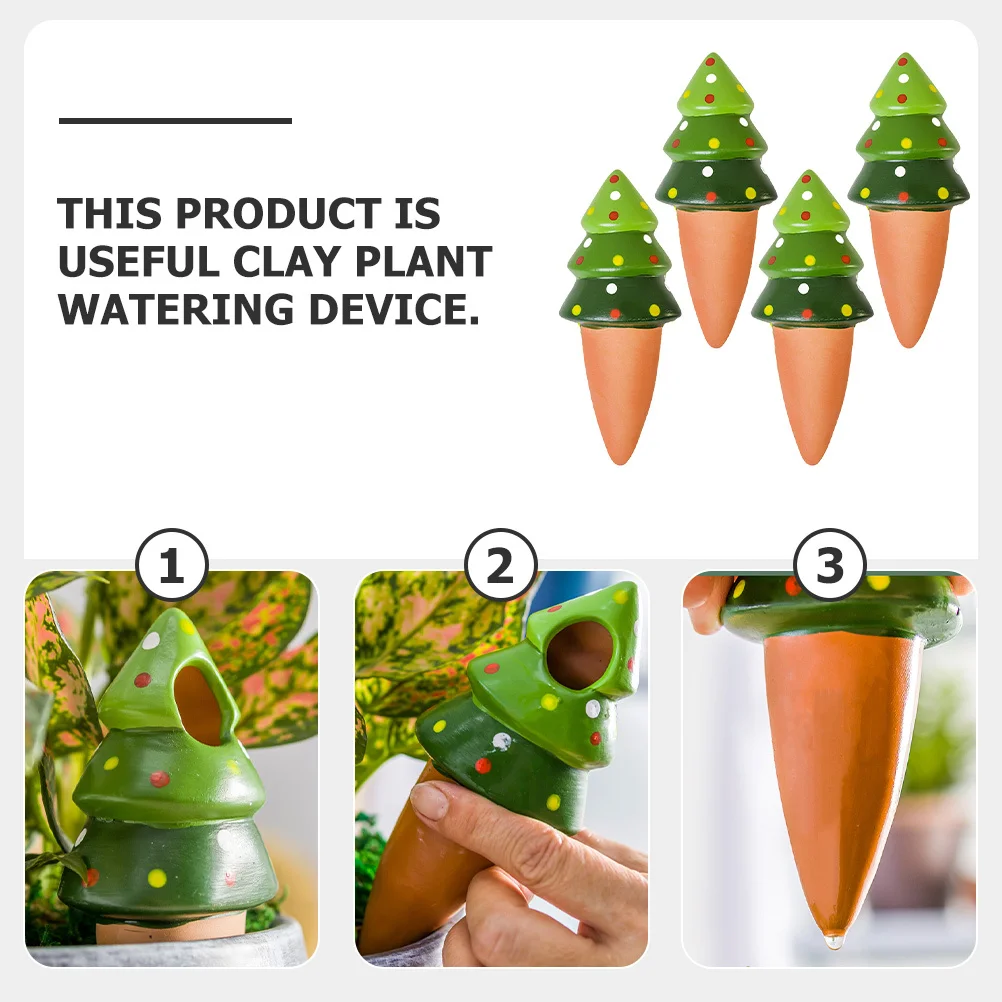 THIS PRODUCT IS USEFUL CLAY PLANT WATERING DEVICE.

1

2

3