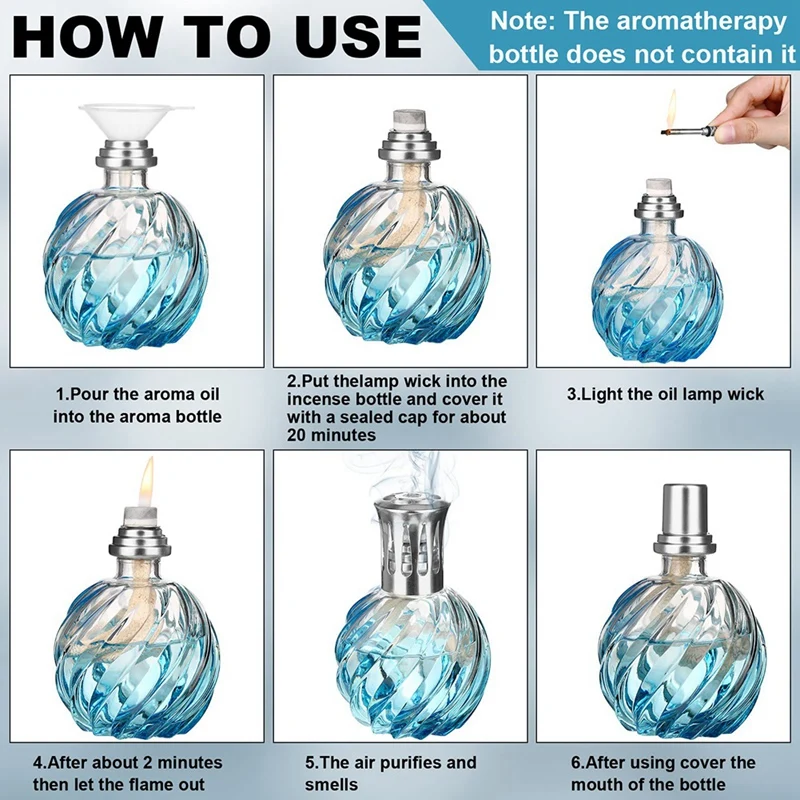 HOW TO USE

Note: The aromatherapy bottle does not contain it

1.Pour the aroma oil into the aroma bottle

2.Put thelamp wick into the incense bottle and cover it with a sealed cap for about 20 minutes

3.Light the oil lamp wick

4.After about 2 minutes then let the flame out

5.The air purifies and smells

6.After using cover the mouth of the bottle