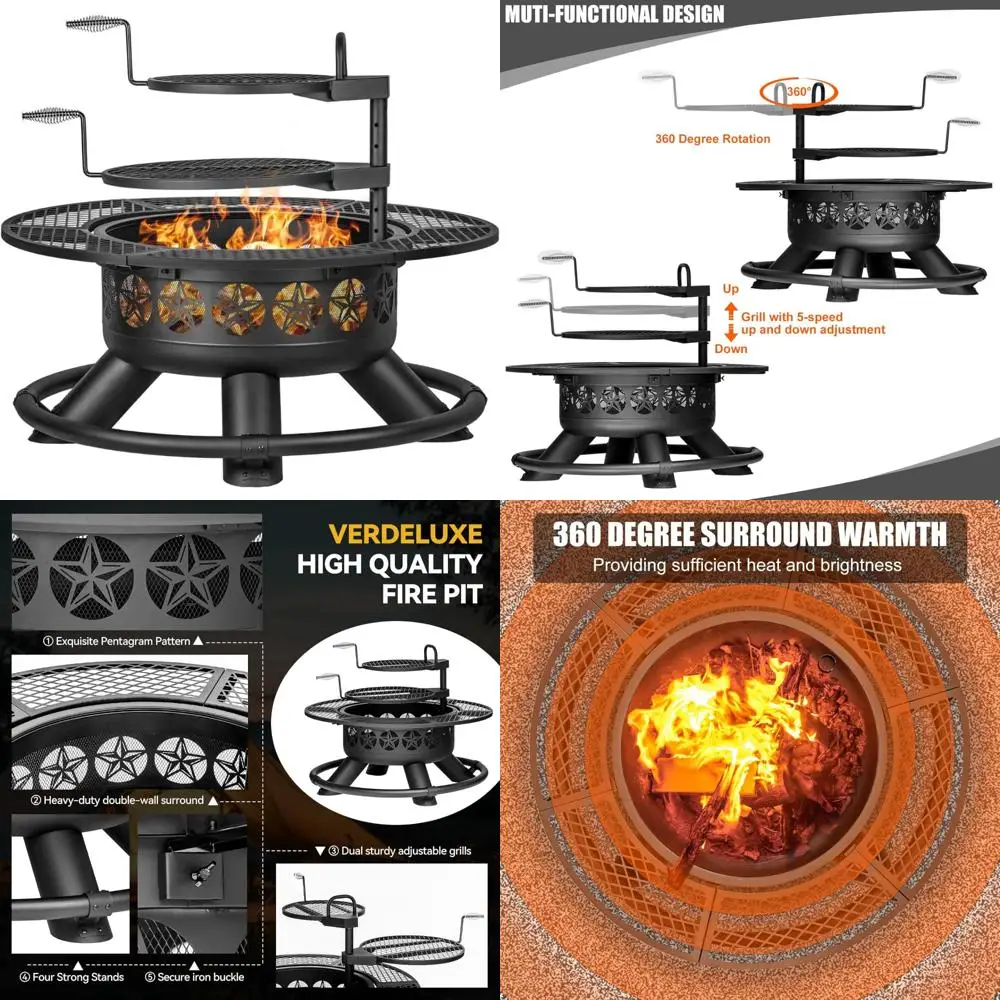 MUTI-FUNCTIONAL DESIGN

360°

360 Degree Rotation

Up

Grill with 5-speed up and down adjustment

Down

VERDELUXE
HIGH QUALITY
FIRE PIT

① Exquisite Pentagram Pattern ▲

② Heavy-duty double-wall surround ▲

▼ ③ Dual sturdy adjustable grills

④ Four Strong Stands

⑤ Secure iron buckle

360 DEGREE SURROUND WARMTH

Providing sufficient heat and brightness