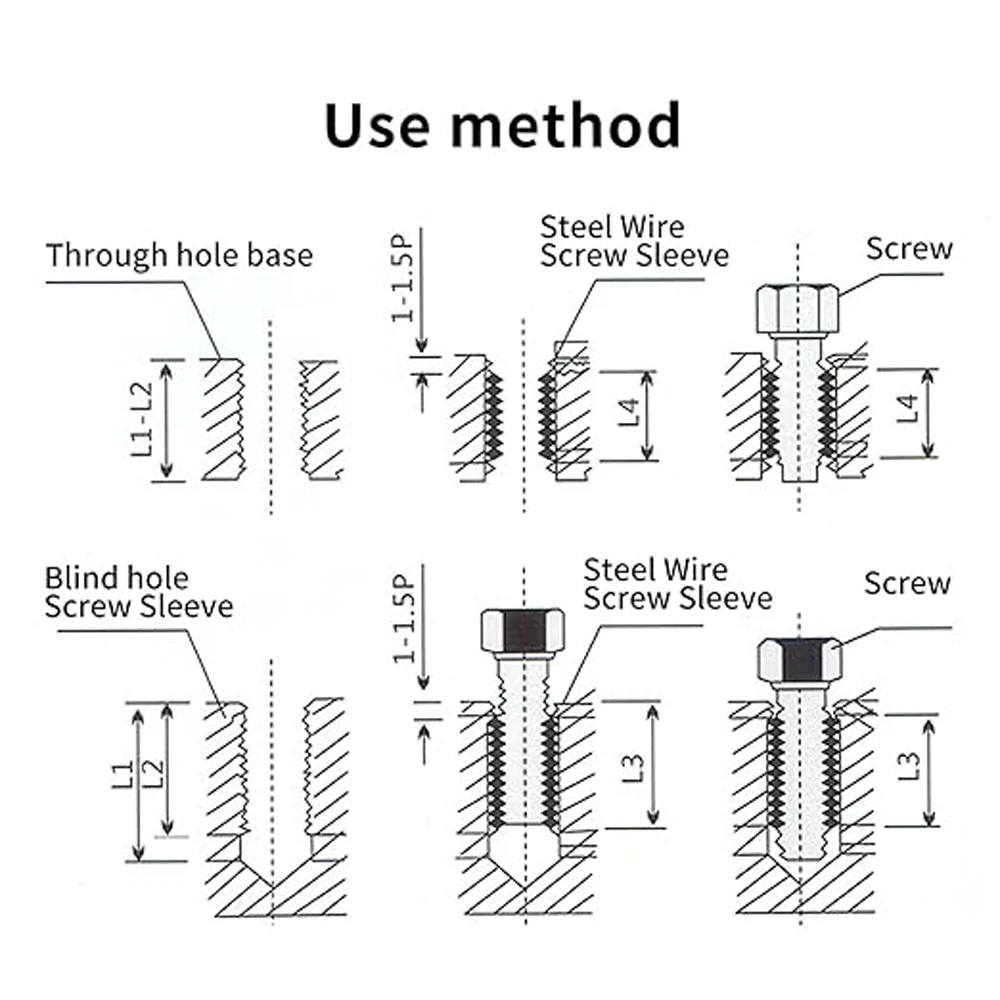 Use method

Through hole base

L1-L2

1-1.5P

Steel Wire Screw Sleeve

L4

Screw

L4

Blind hole Screw Sleeve

L1

L2

1-1.5P

Steel Wire Screw Sleeve

L3

Screw

L3