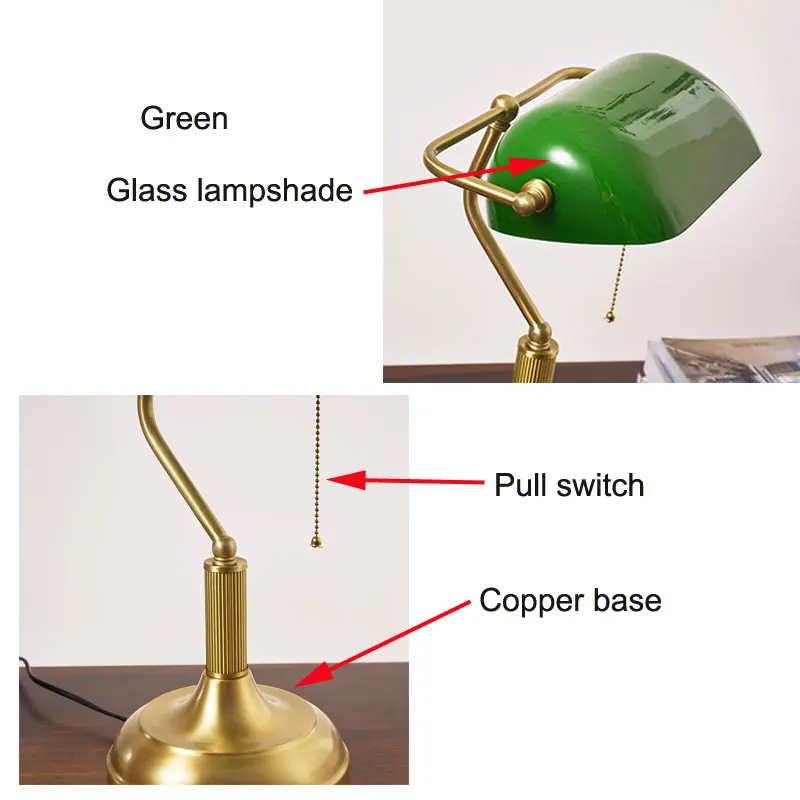 Green

Glass lampshade

Pull switch

Copper base