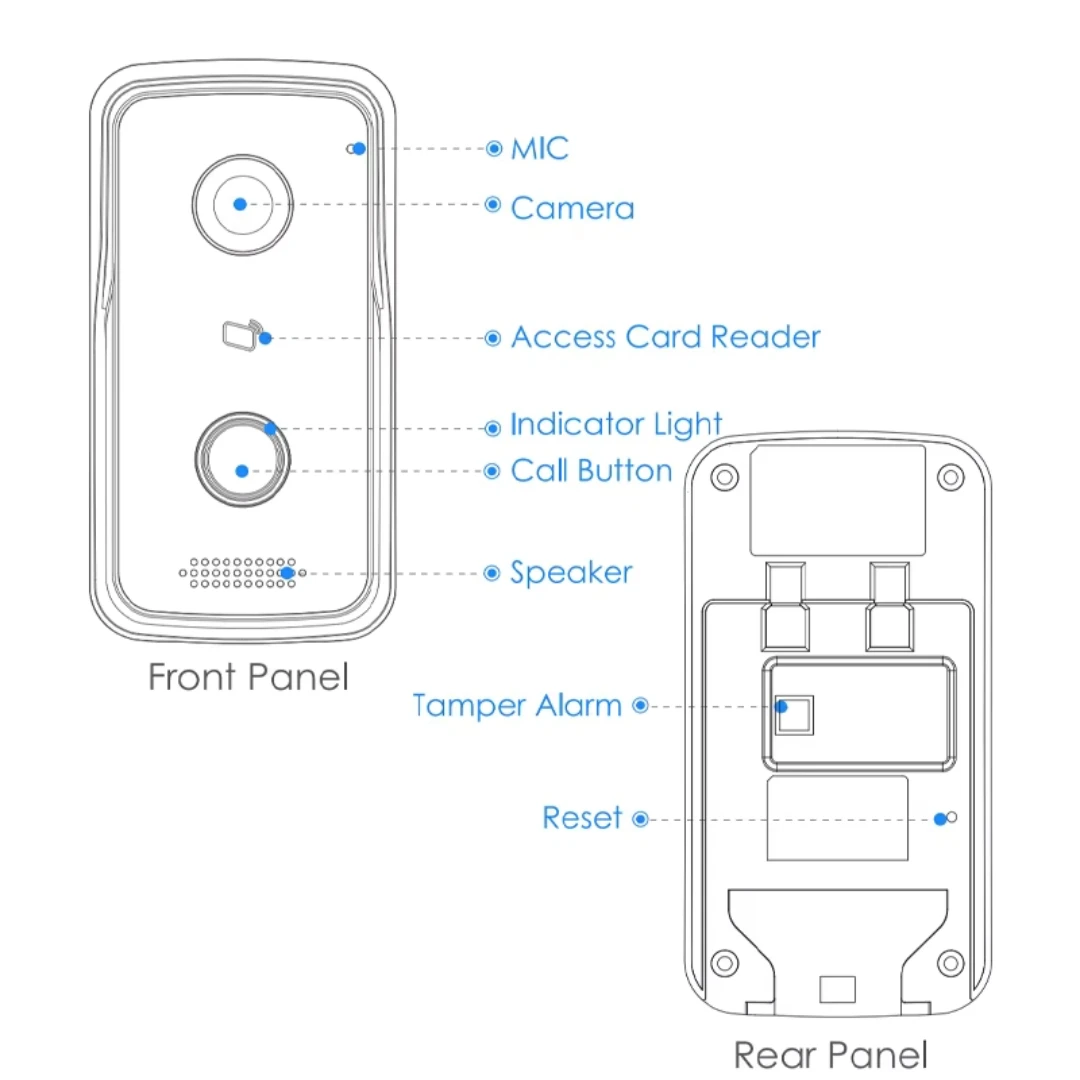 MIC
Camera
Access Card Reader
Indicator Light
Call Button
Speaker
Front Panel
Tamper Alarm
Reset
Rear Panel