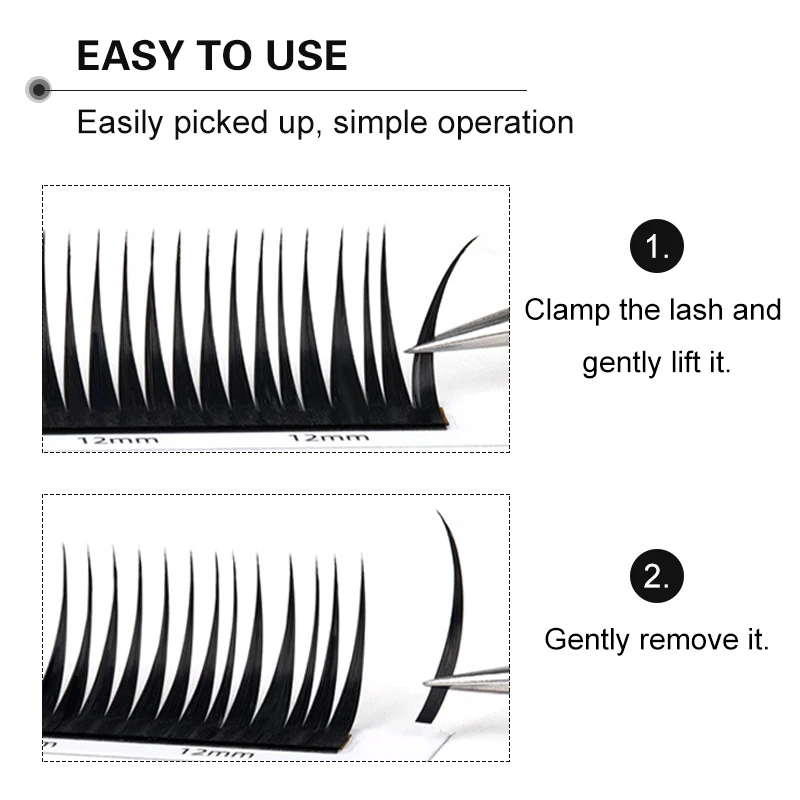 EASY TO USE

Easily picked up, simple operation

12mm 12mm

1.

Clamp the lash and gently lift it.

12mm

2.

Gently remove it.