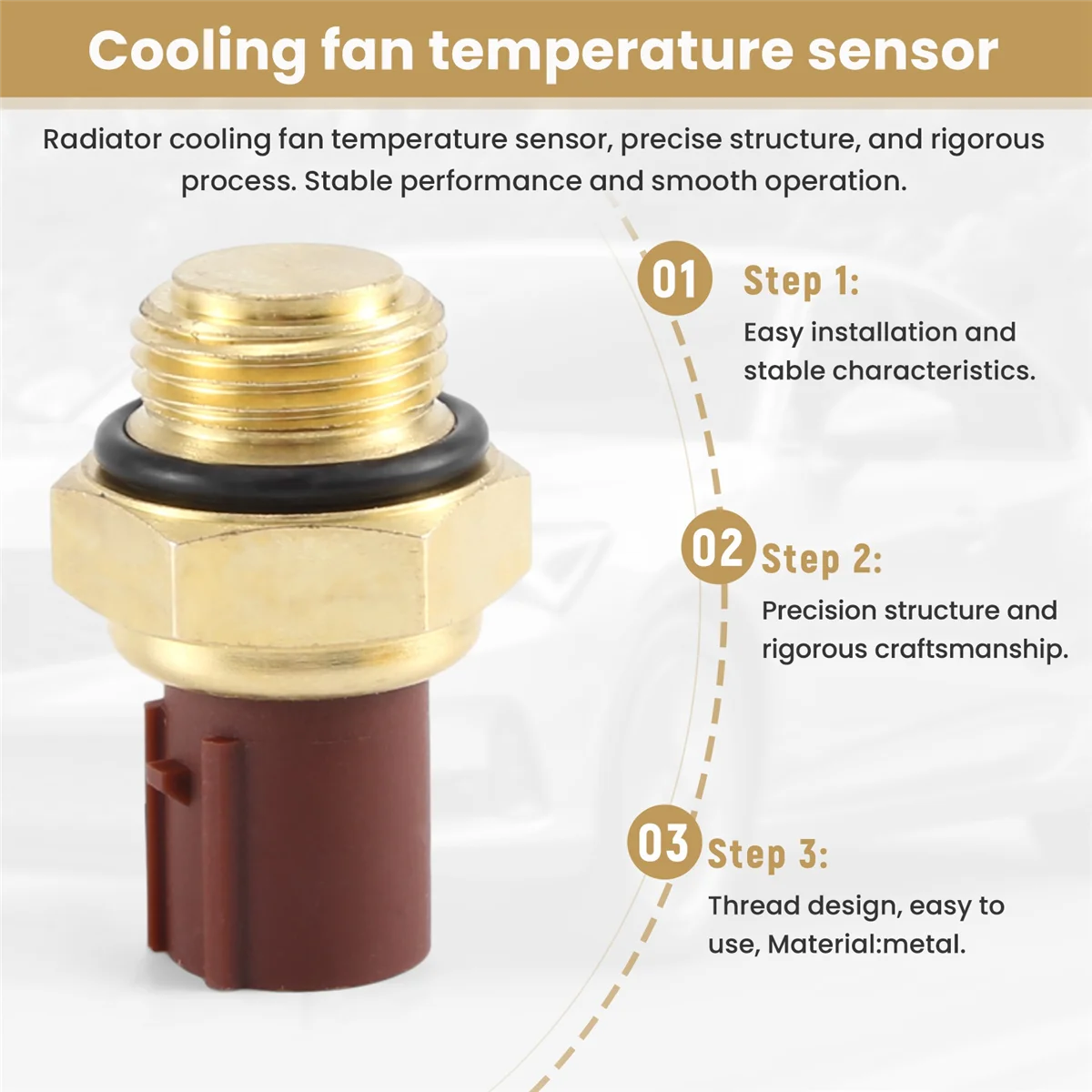 Cooling fan temperature sensor

Radiator cooling fan temperature sensor, precise structure, and rigorous process. Stable performance and smooth operation.

01 Step 1:
Easy installation and stable characteristics.

02 Step 2:
Precision structure and rigorous craftsmanship.

03 Step 3:
Thread design, easy to use, Material:metal.