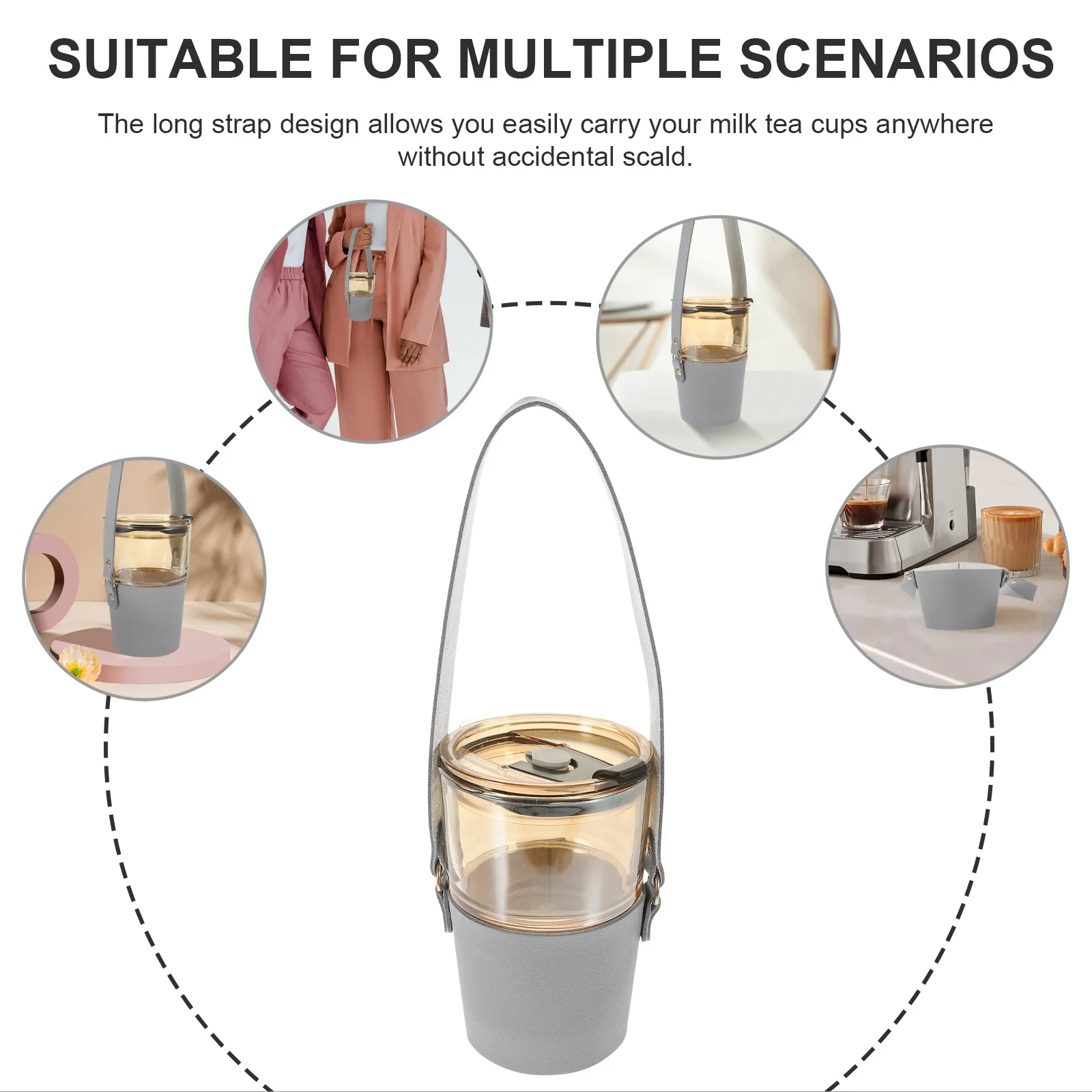 SUITABLE FOR MULTIPLE SCENARIOS

The long strap design allows you easily carry your milk tea cups anywhere without accidental scald.