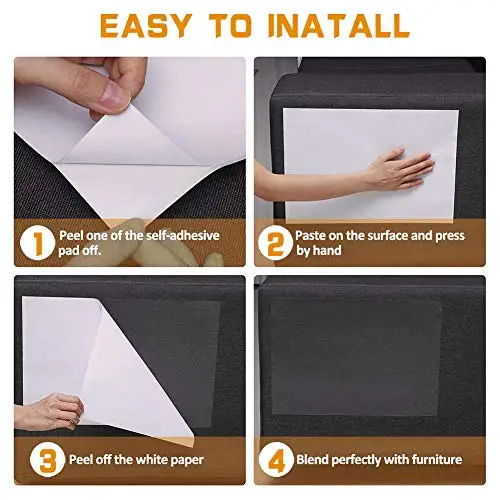 EASY TO INATALL

1 Peel one of the self-adhesive pad off.

2 Paste on the surface and press by hand

3 Peel off the white paper

4 Blend perfectly with furniture