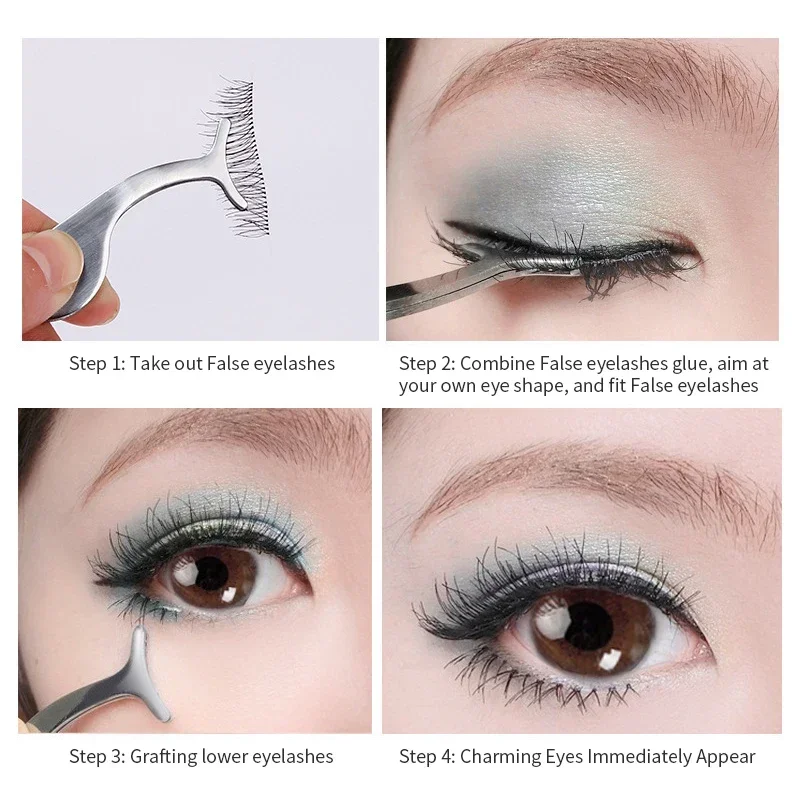 Step 1: Take out False eyelashes

Step 2: Combine False eyelashes glue, aim at your own eye shape, and fit False eyelashes

Step 3: Grafting lower eyelashes

Step 4: Charming Eyes Immediately Appear