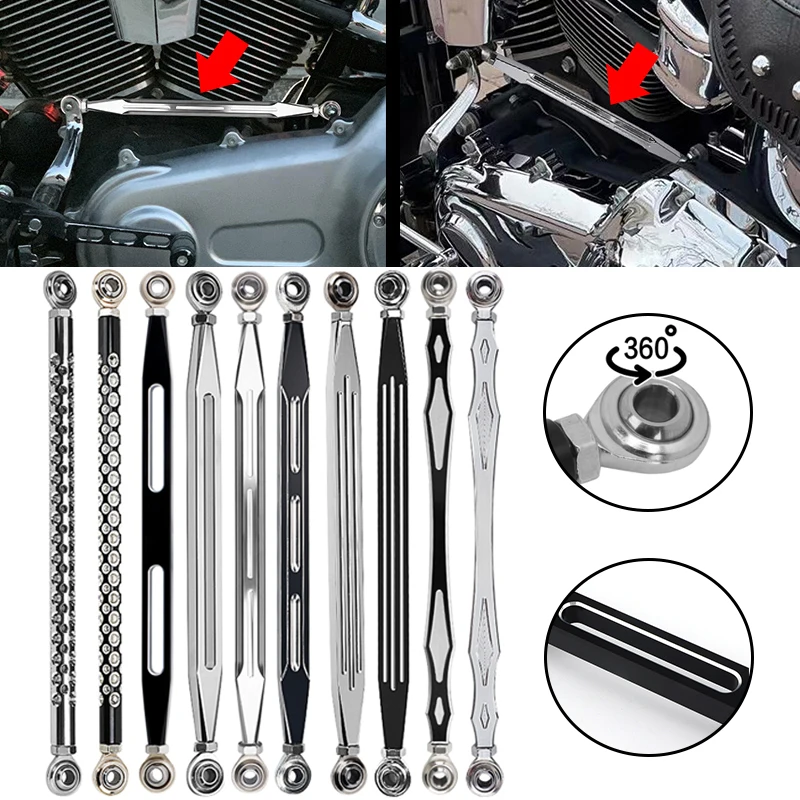 360°