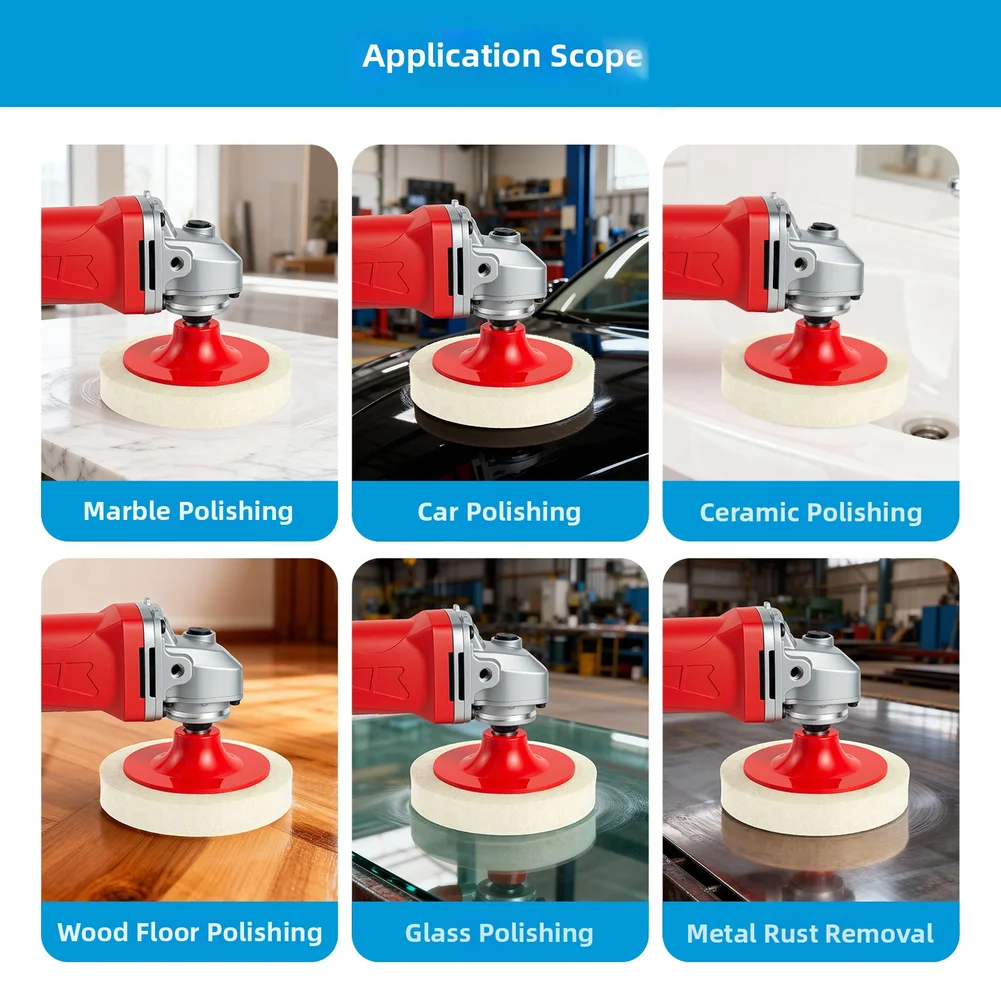 Application Scope

Marble Polishing

Car Polishing

Ceramic Polishing

Wood Floor Polishing

Glass Polishing

Metal Rust Removal