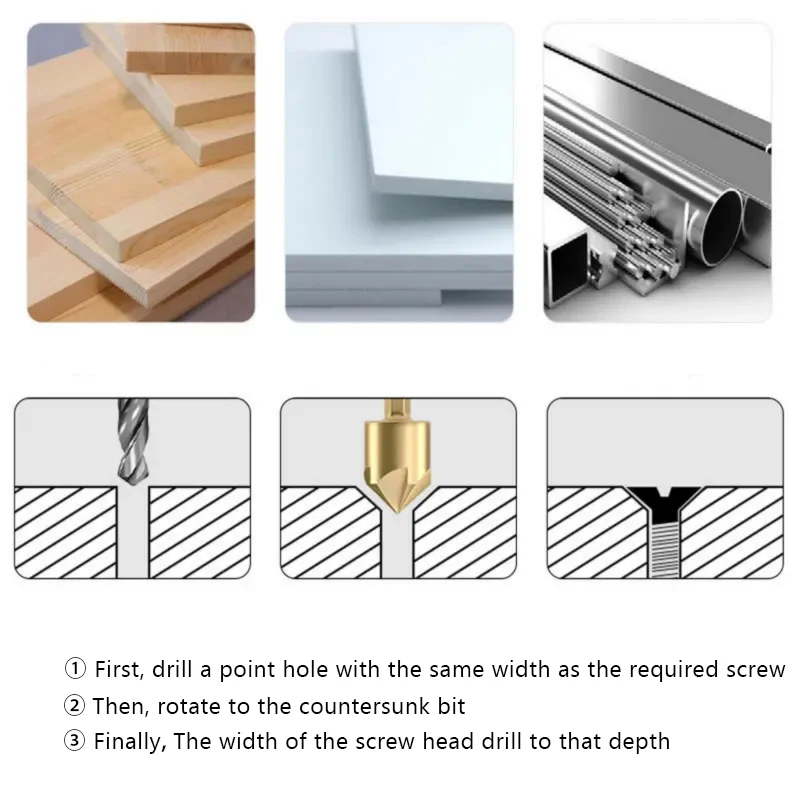 ① First, drill a point hole with the same width as the required screw
② Then, rotate to the countersunk bit
③ Finally, The width of the screw head drill to that depth