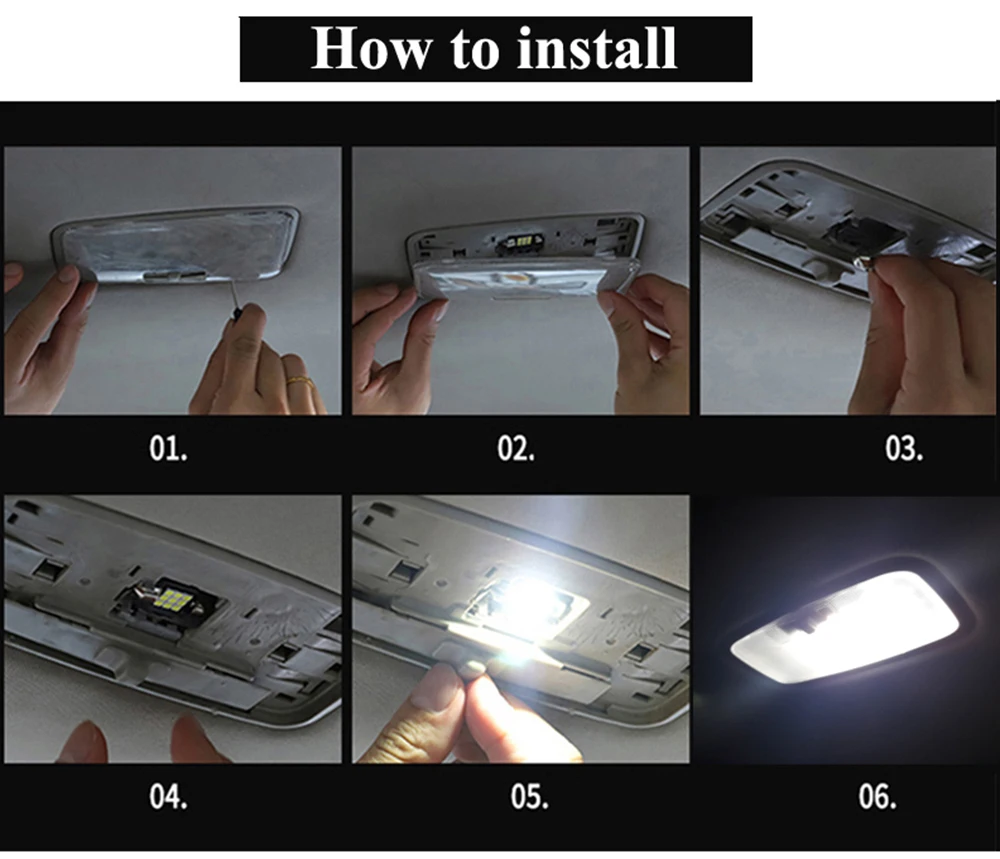 How to install

01.

02.

03.

04.

05.

06.