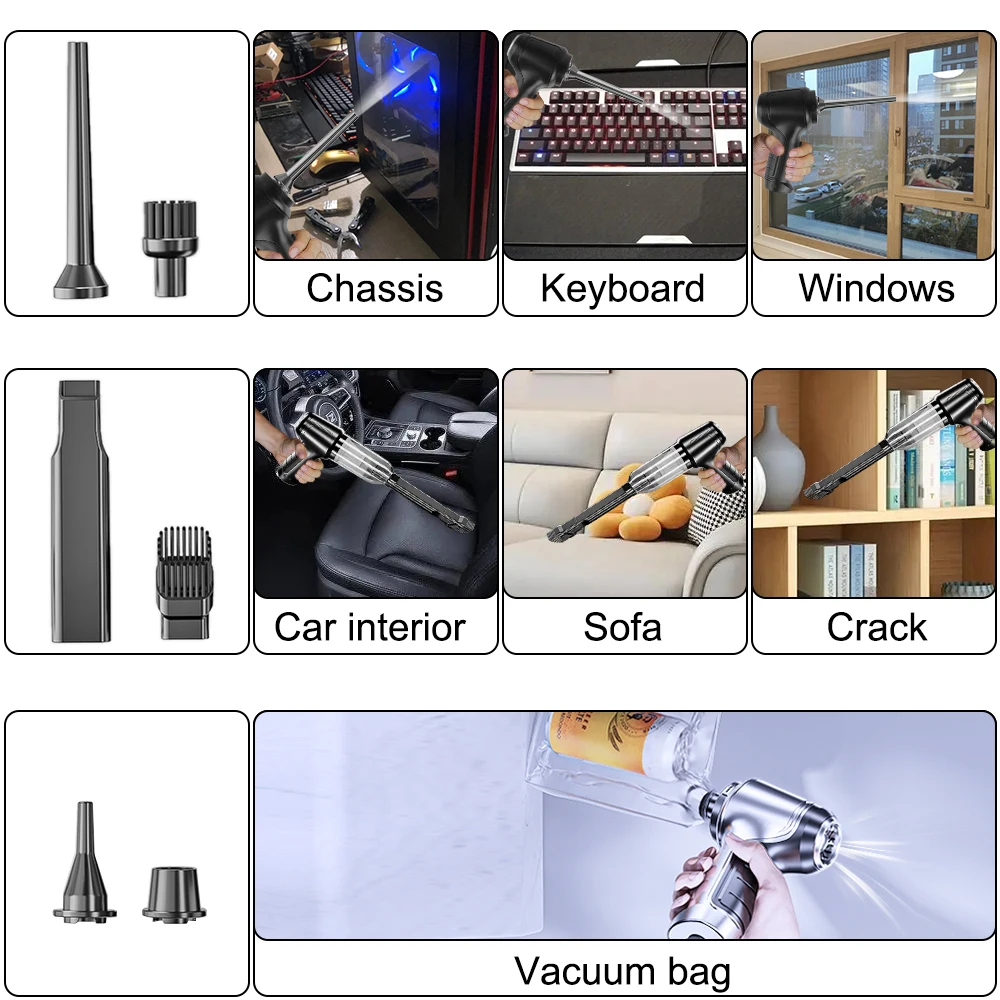 Chassis

Keyboard

Windows

Car interior

Sofa

Crack

Vacuum bag