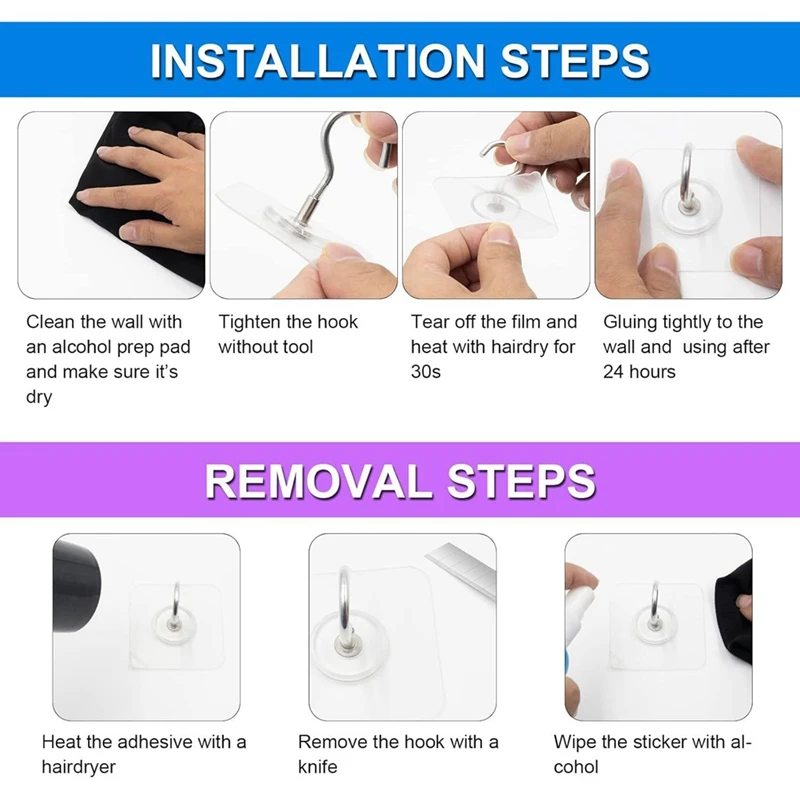 INSTALLATION STEPS

Clean the wall with an alcohol prep pad and make sure it's dry

Tighten the hook without tool

Tear off the film and heat with hairdry for 30s

Gluing tightly to the wall and using after 24 hours

REMOVAL STEPS

Heat the adhesive with a hairdryer

Remove the hook with a knife

Wipe the sticker with alcohol