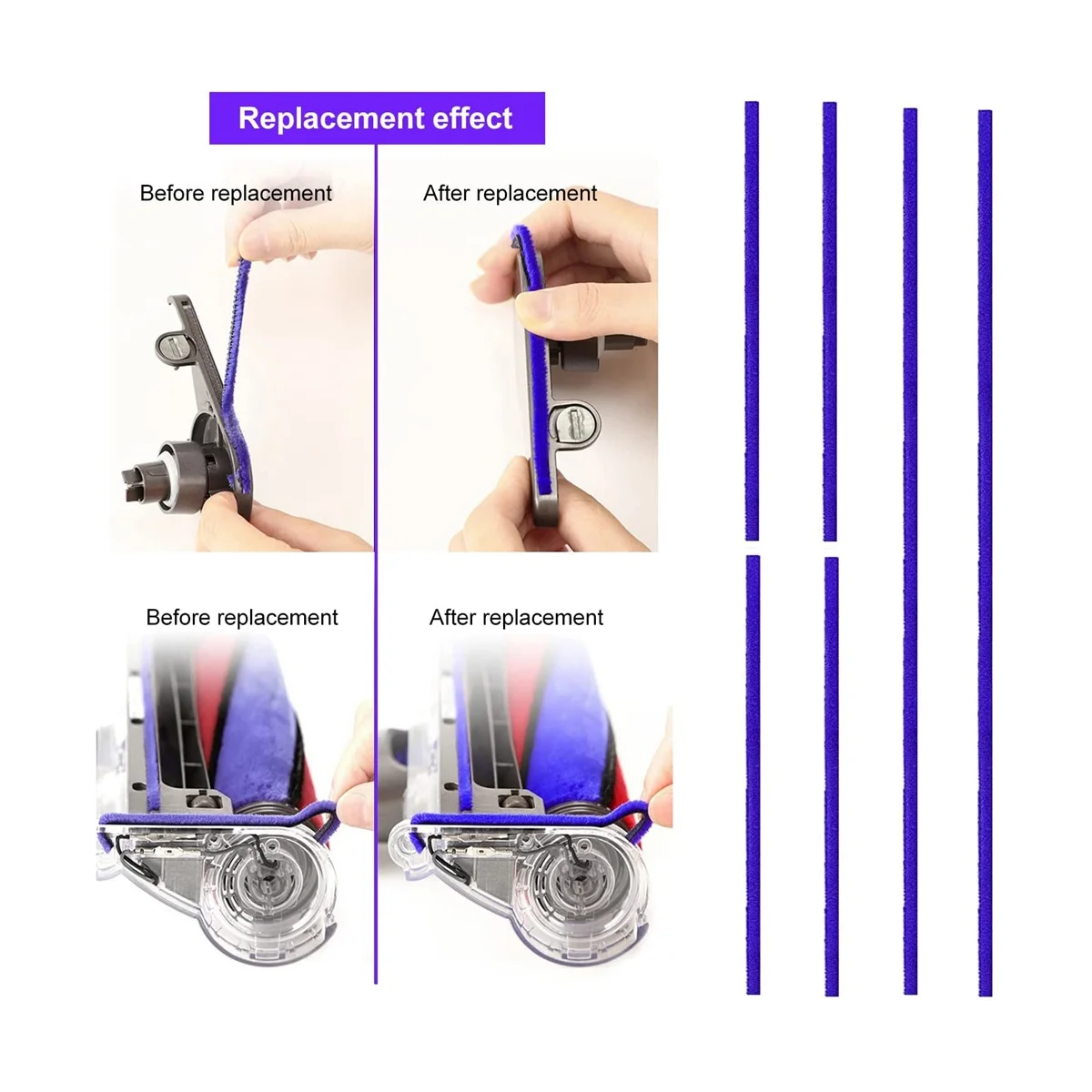 Replacement effect

Before replacement

After replacement

Before replacement

After replacement